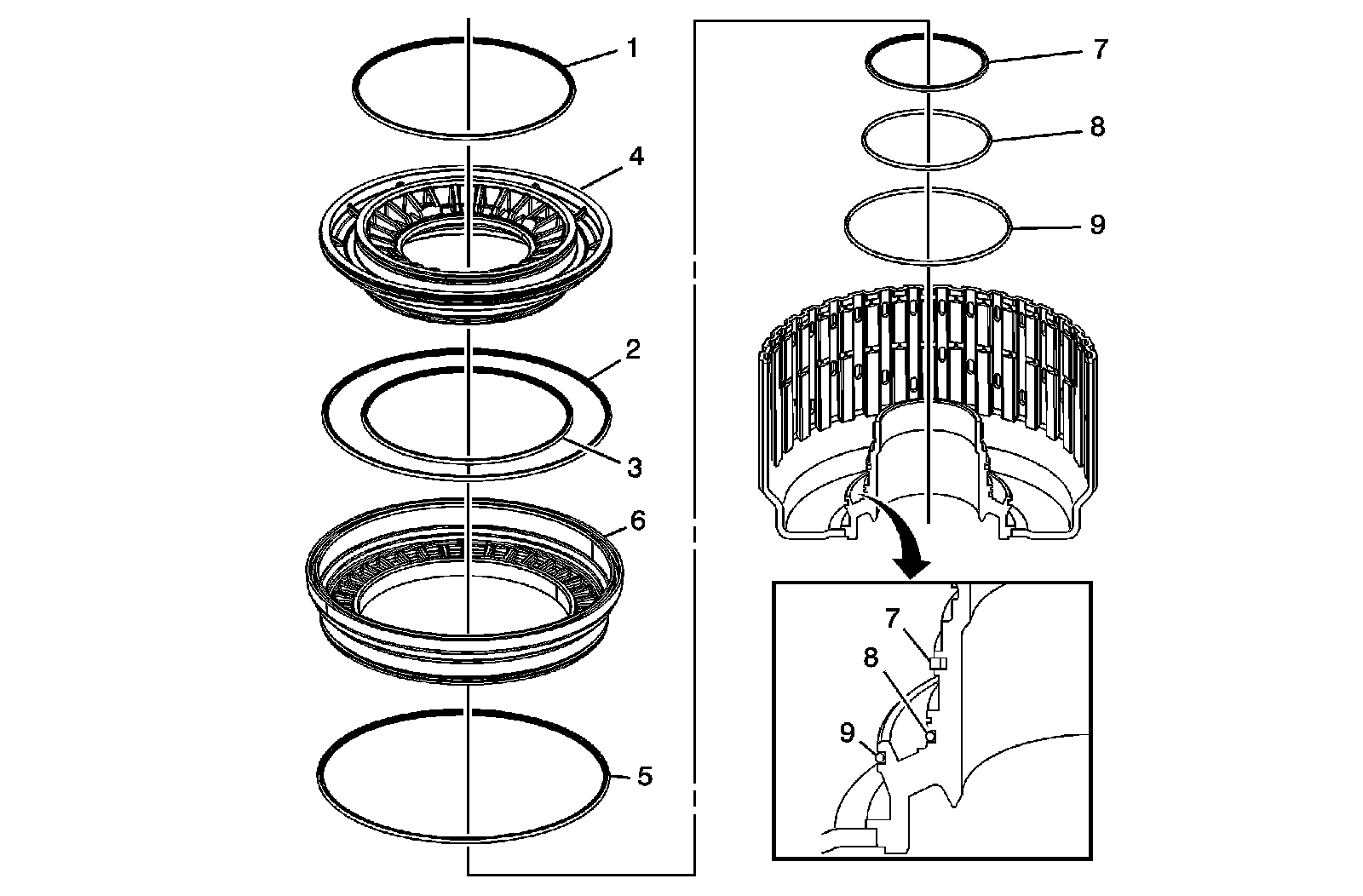 1
4
2
3
6
5
7
8
9
7
8
9