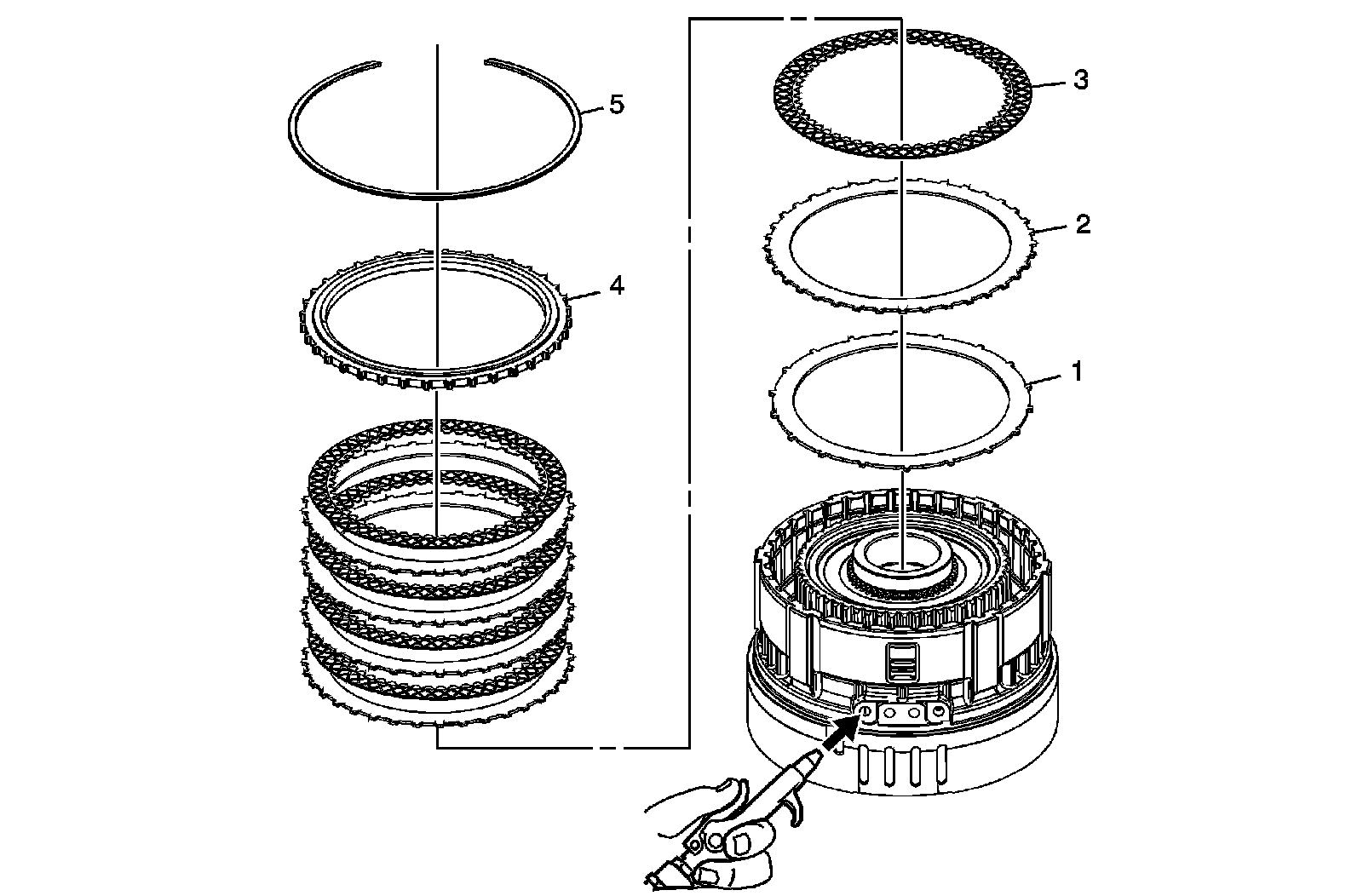 5

4

3

2

1