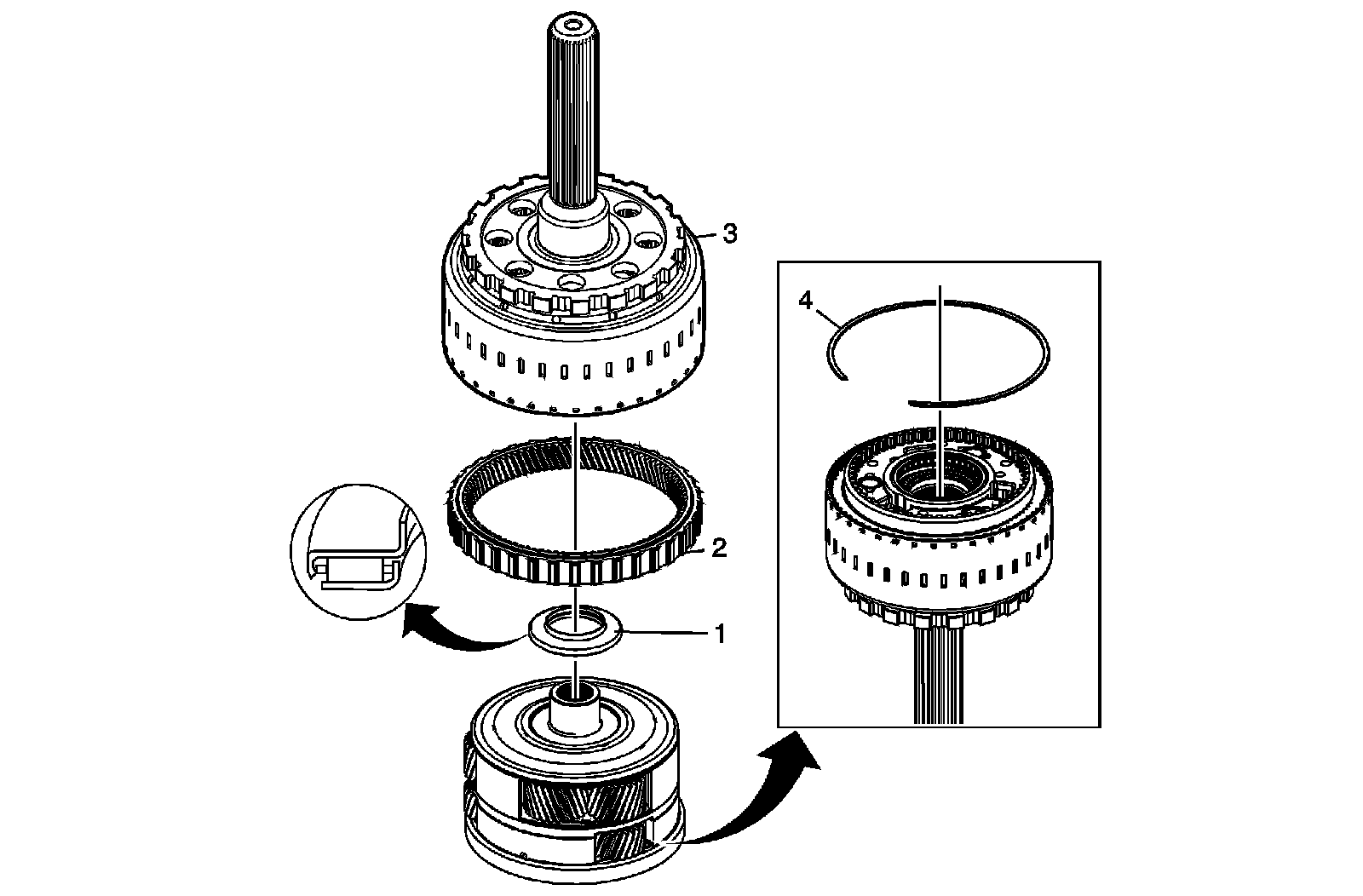 3
4
2
1