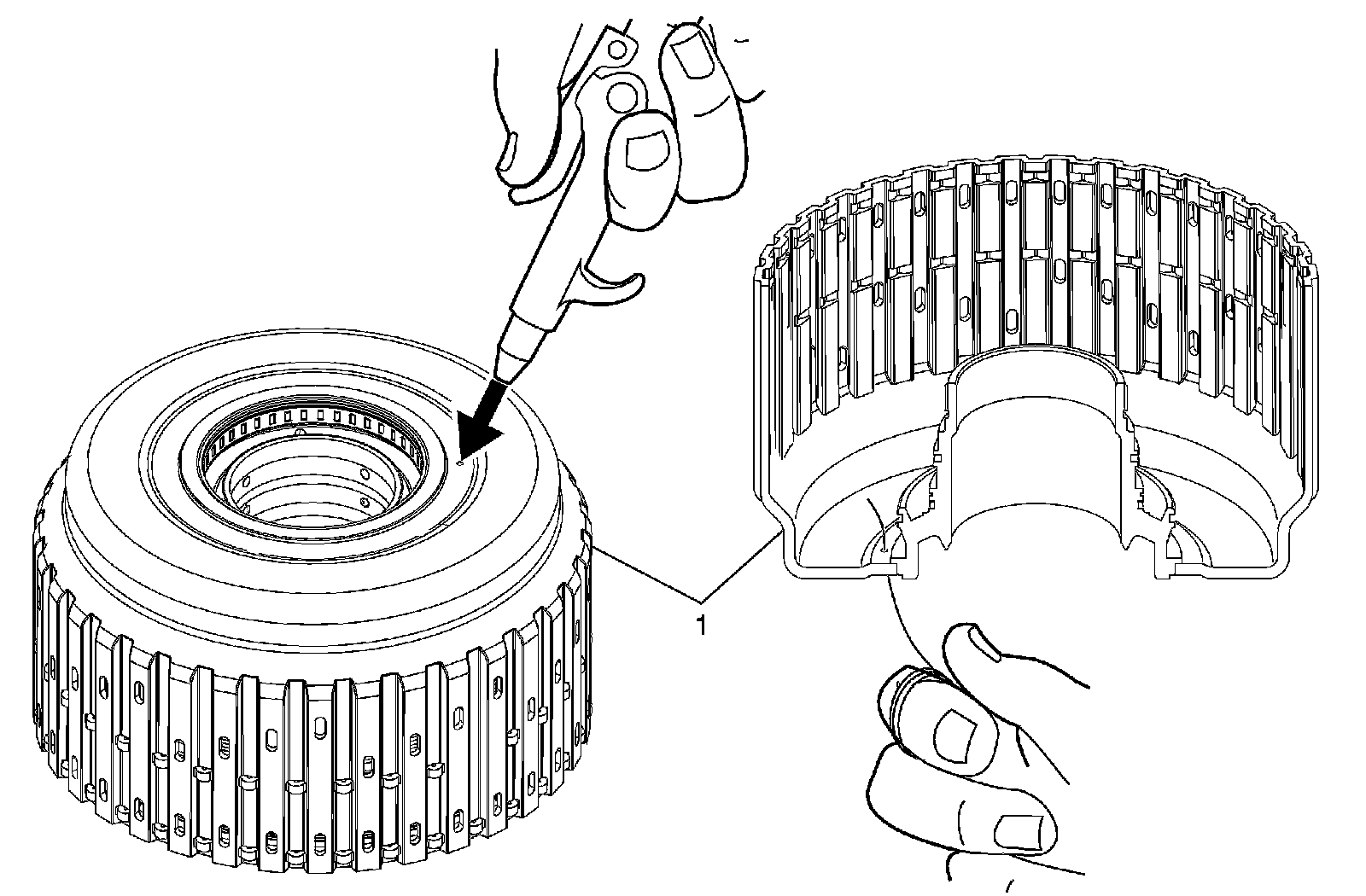 1