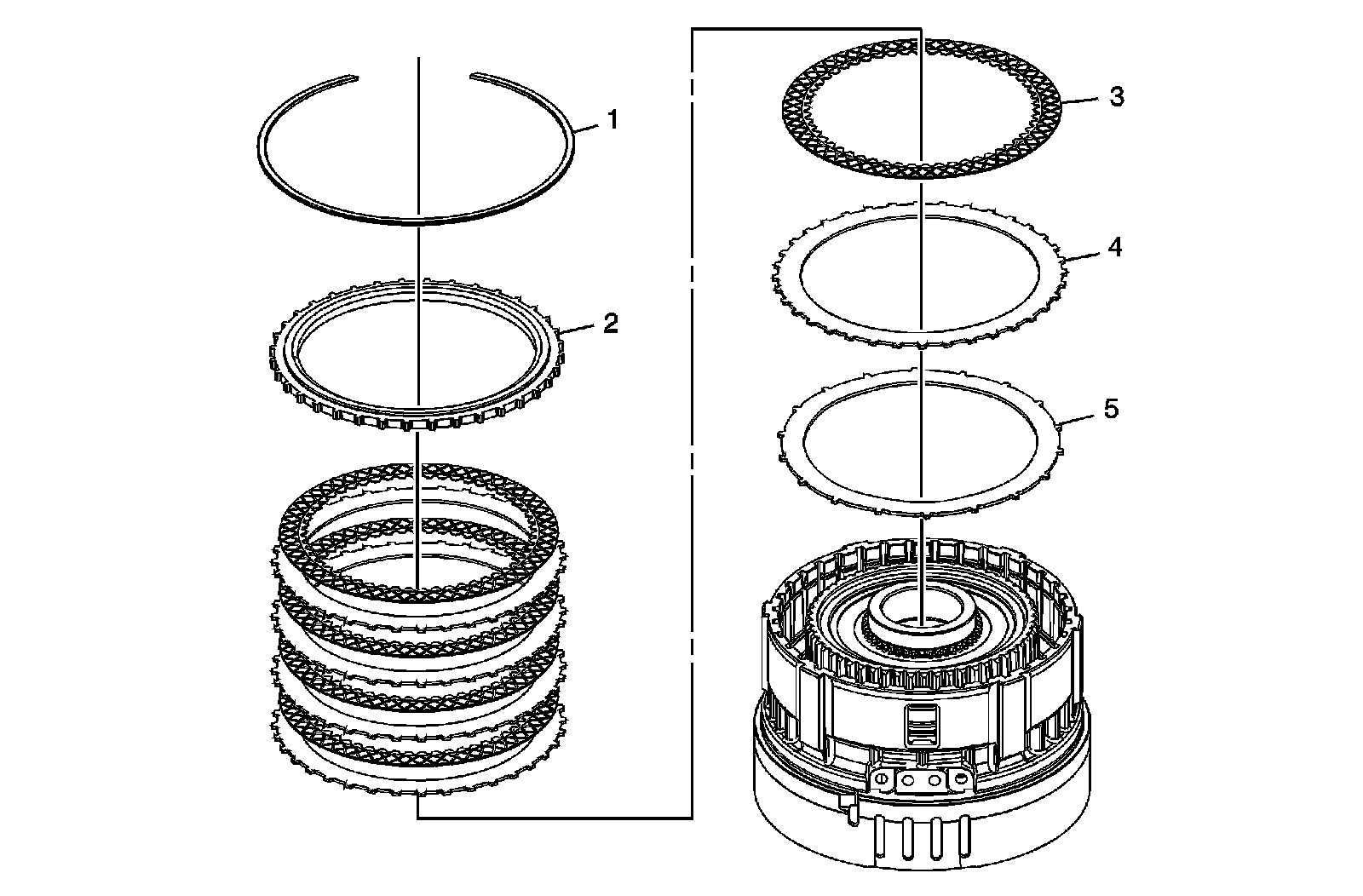 1
2
3
4
5