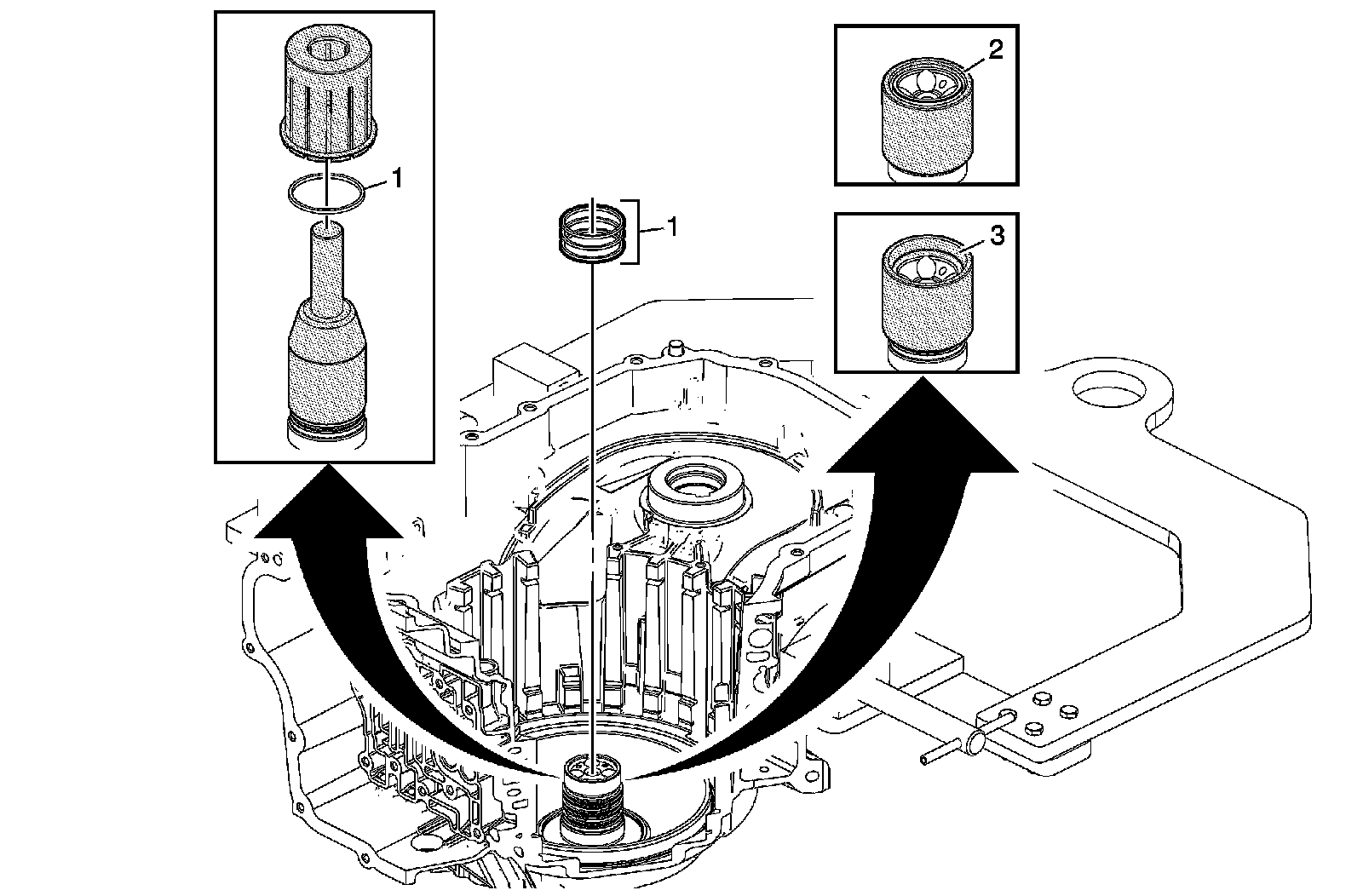 1
1
2
3