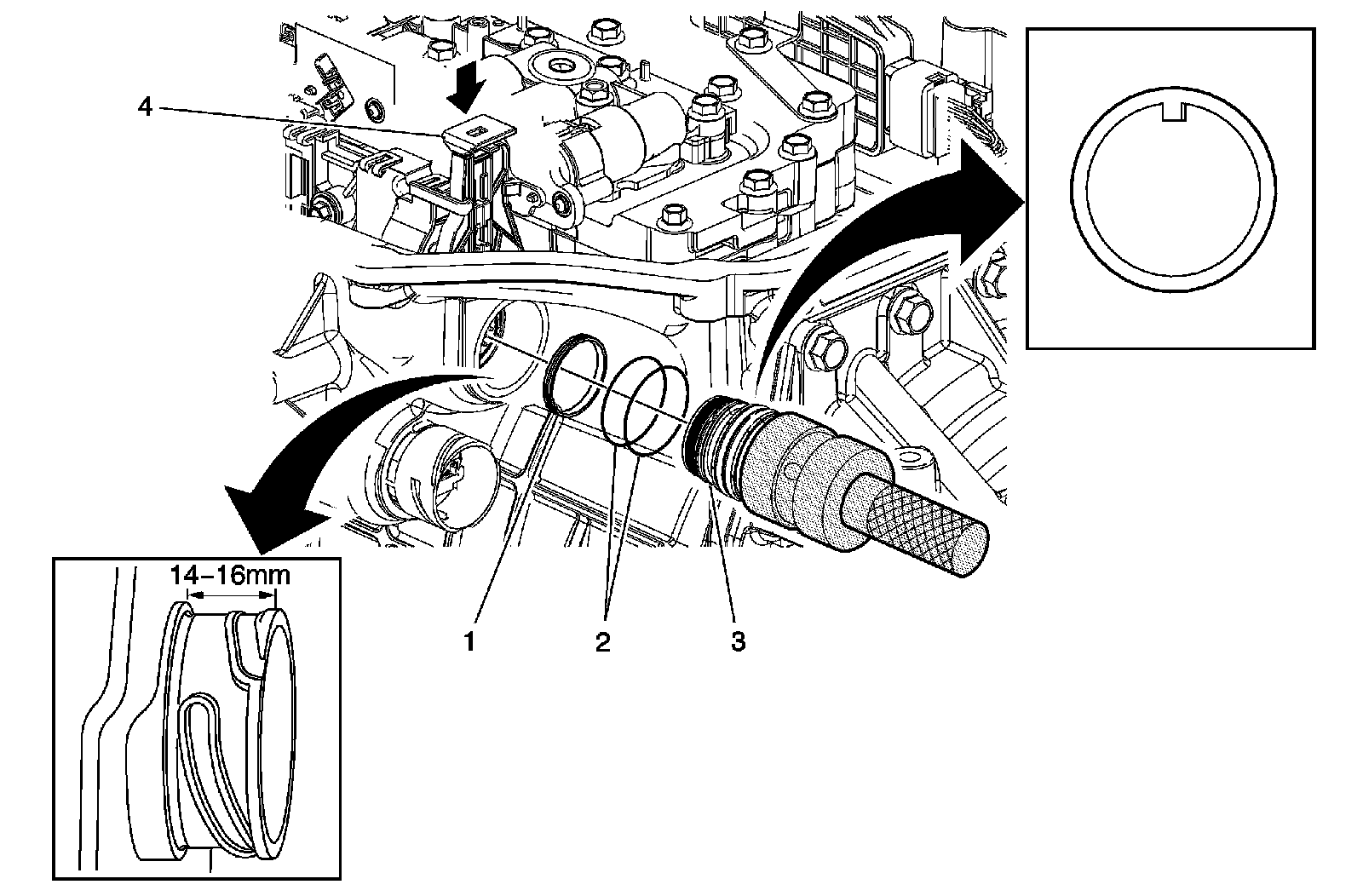 4

14–16mm

1

2

3