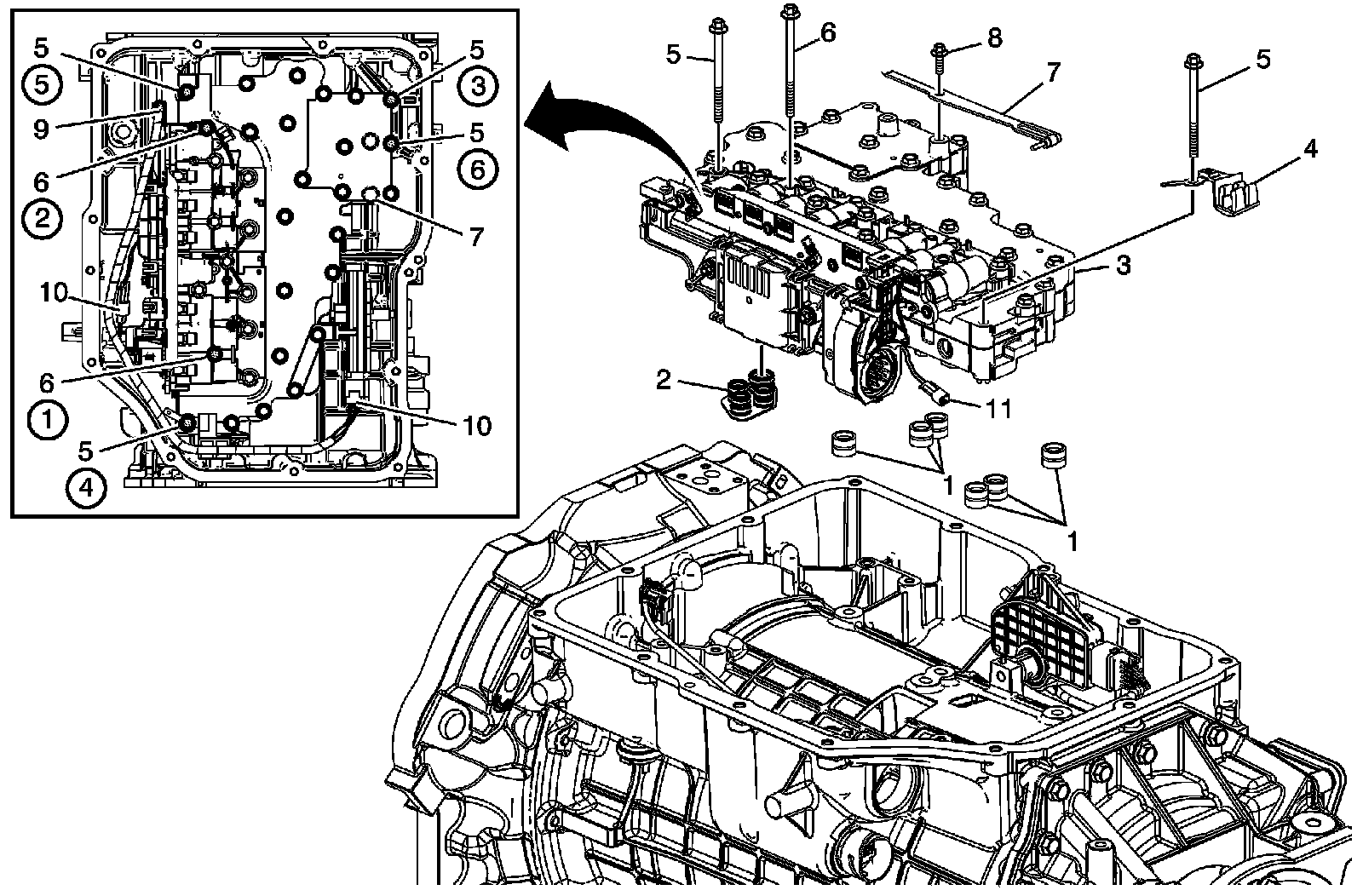 5
5
9
6
2
10
6
1
5
4
5
3
5
6
7
10
5
6
8
7
5
4
3
2
11
1
1