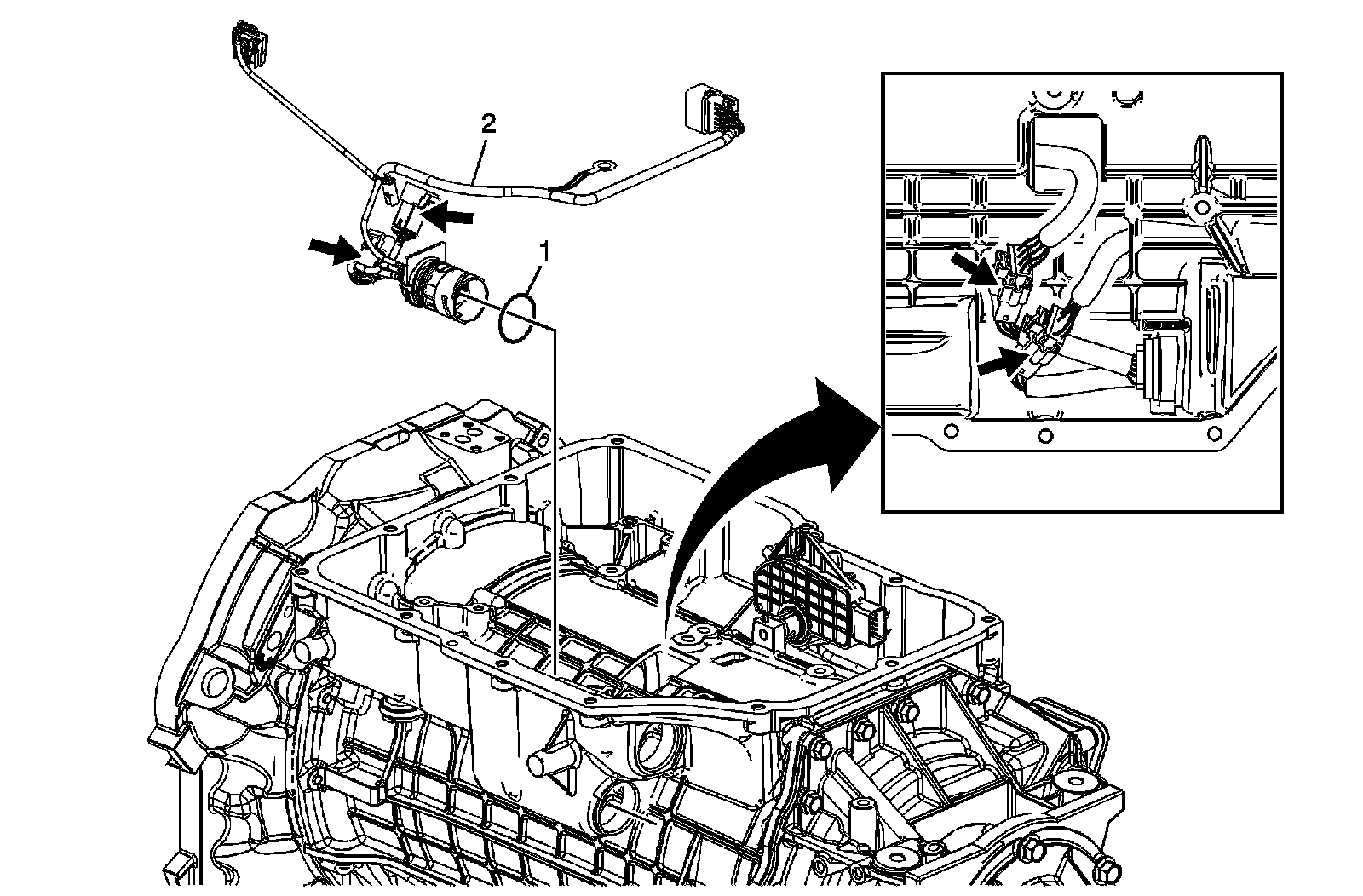 2
1