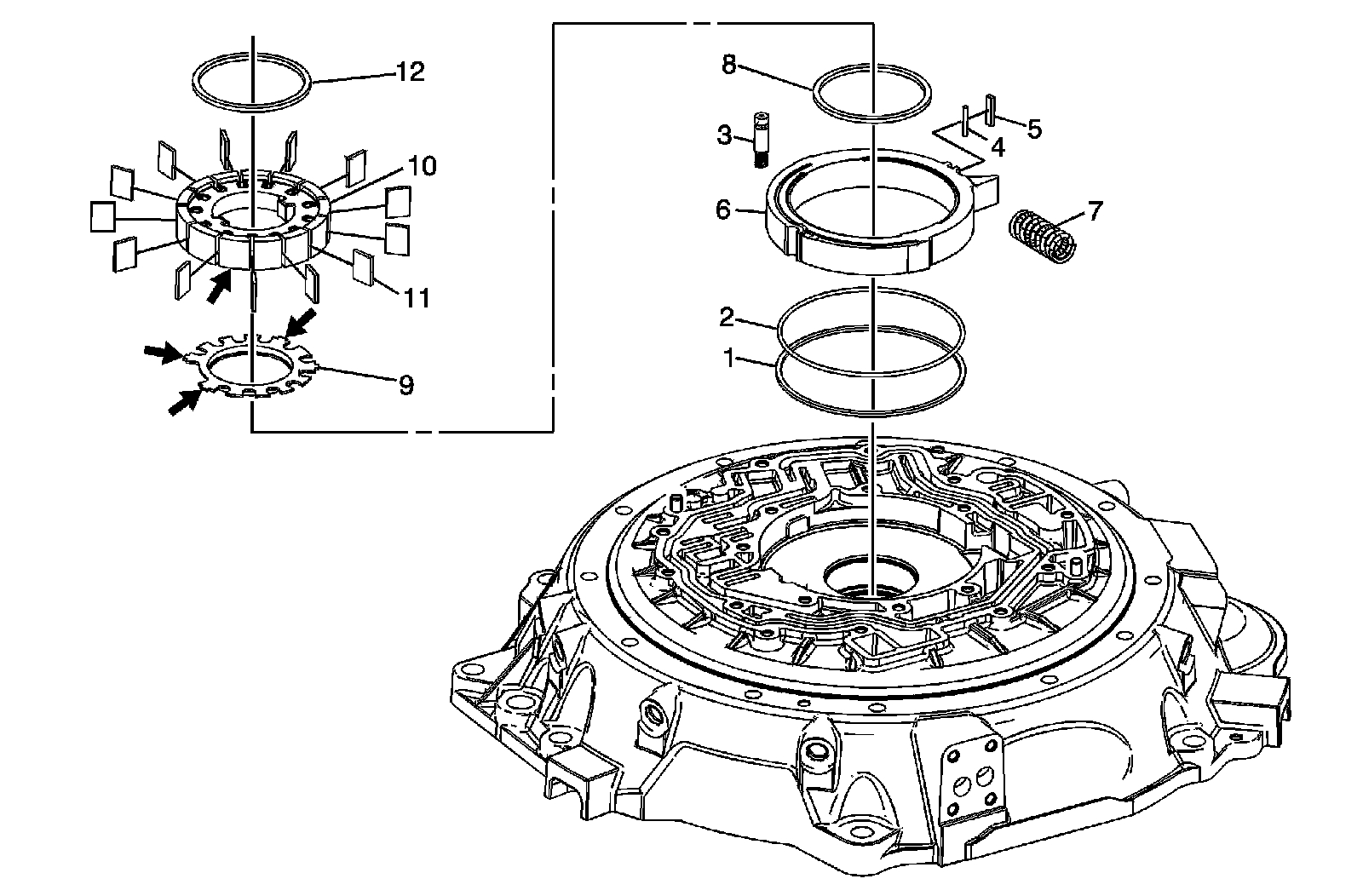 12
10
11
9
8
3
5
4
6
7
2
1