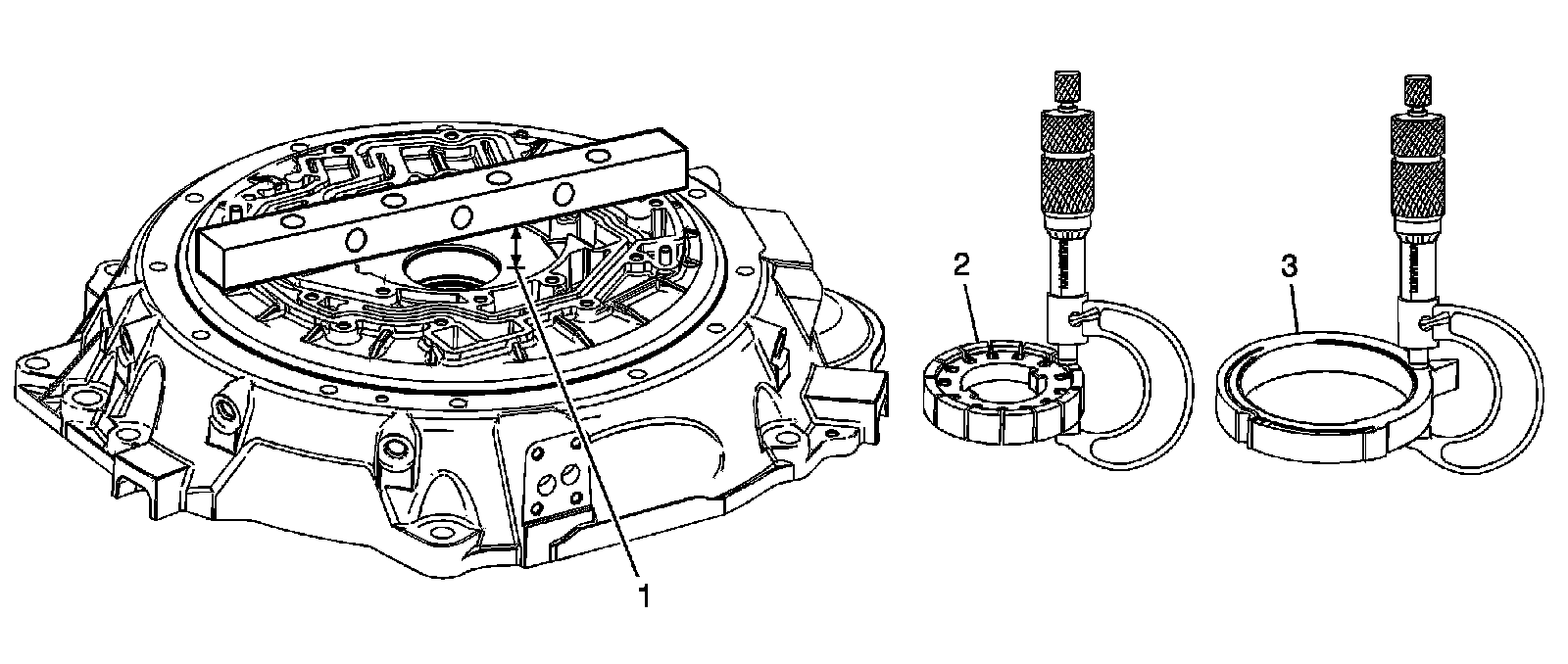 2
3
1