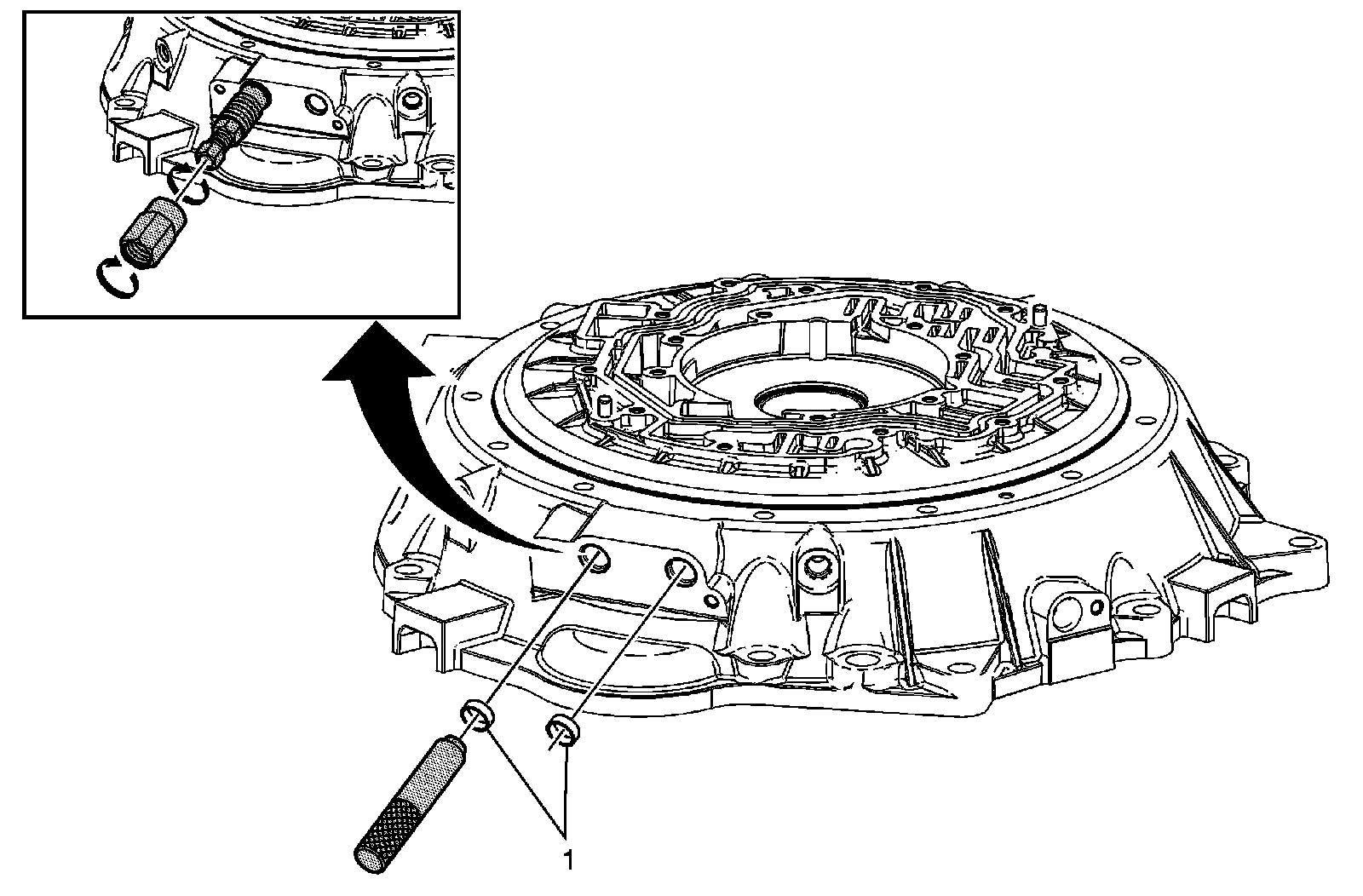 1