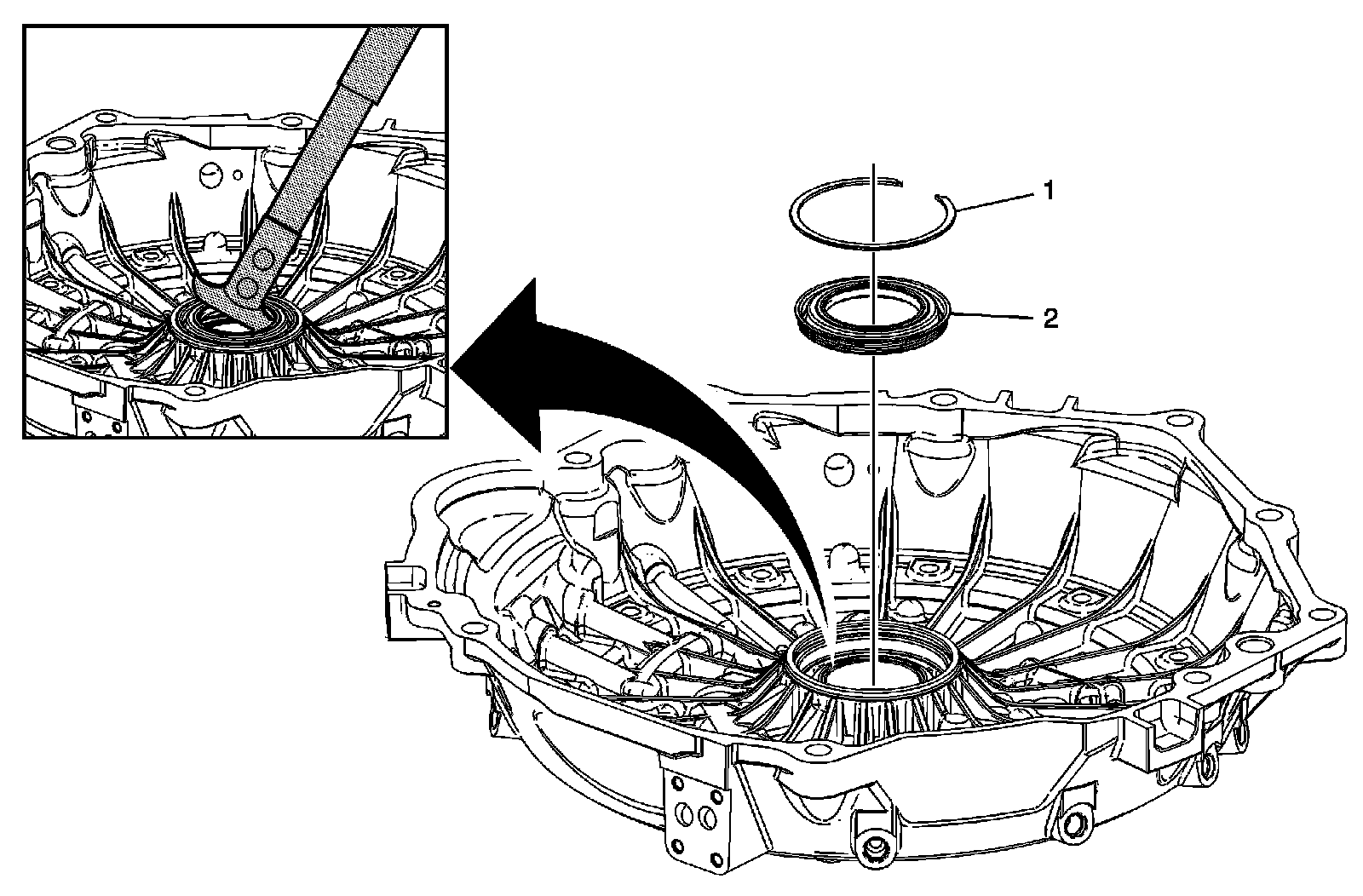 1
2