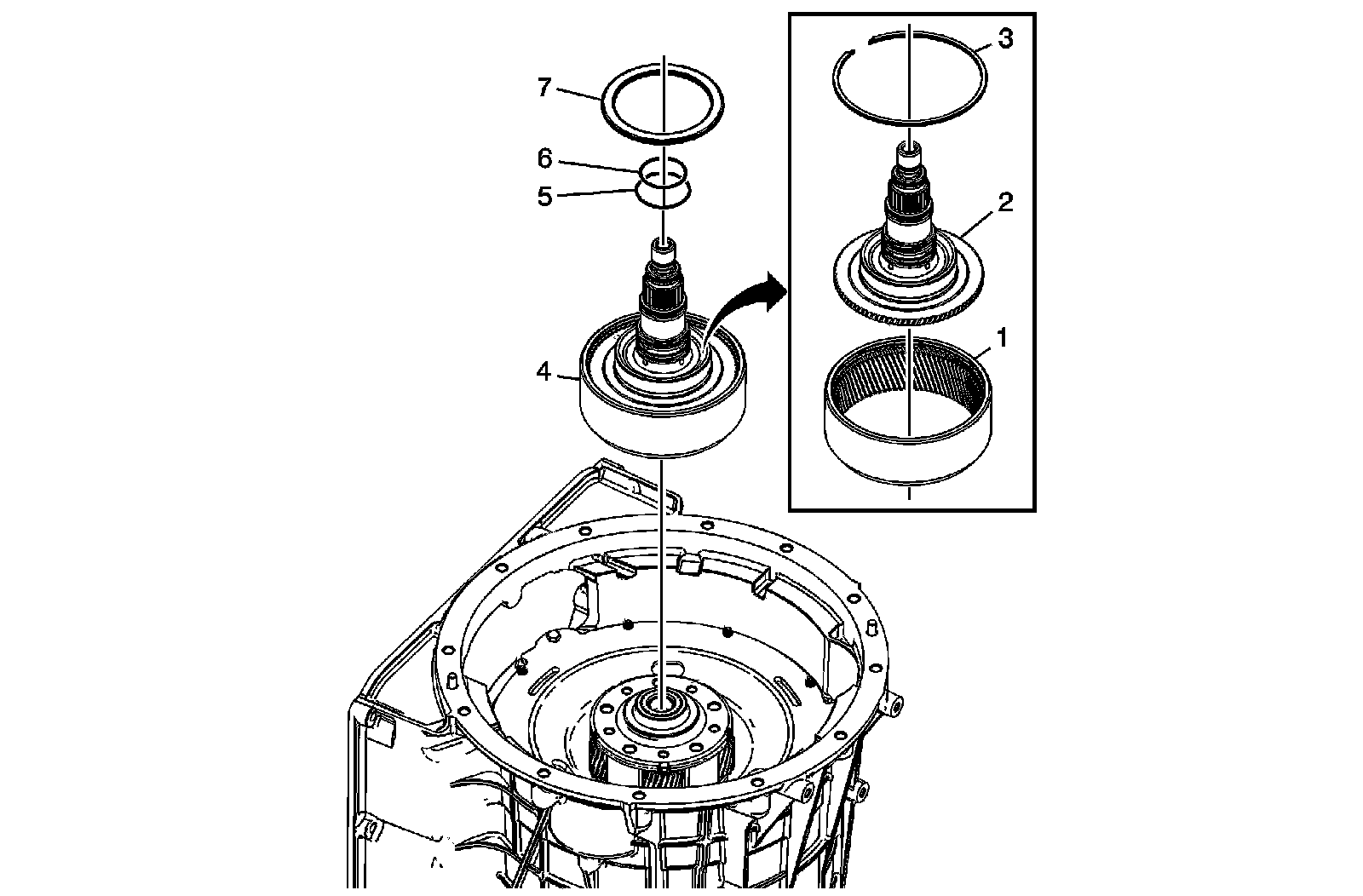 7
6
5
4
3
2
1