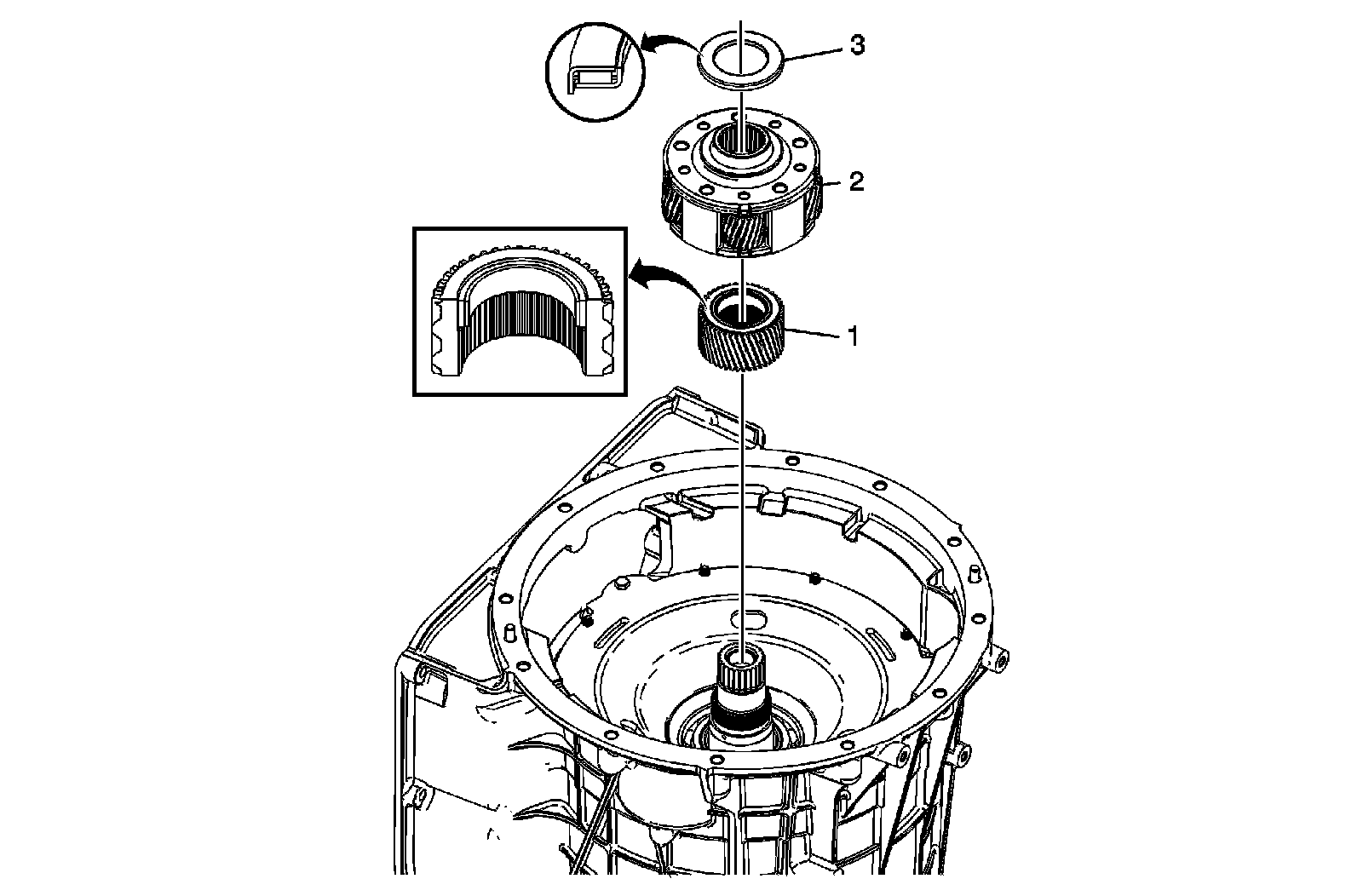 3
2
1