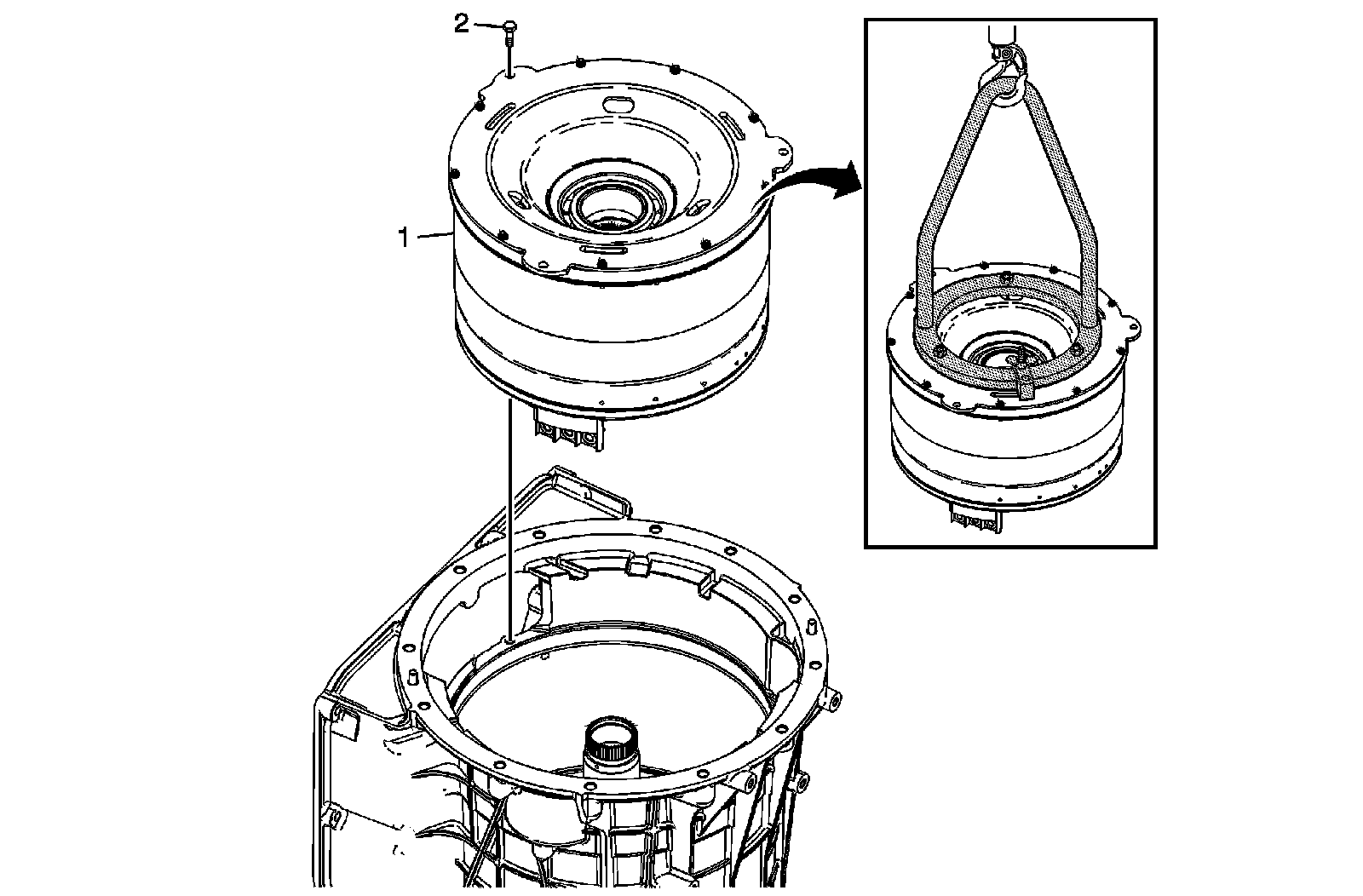 2
1