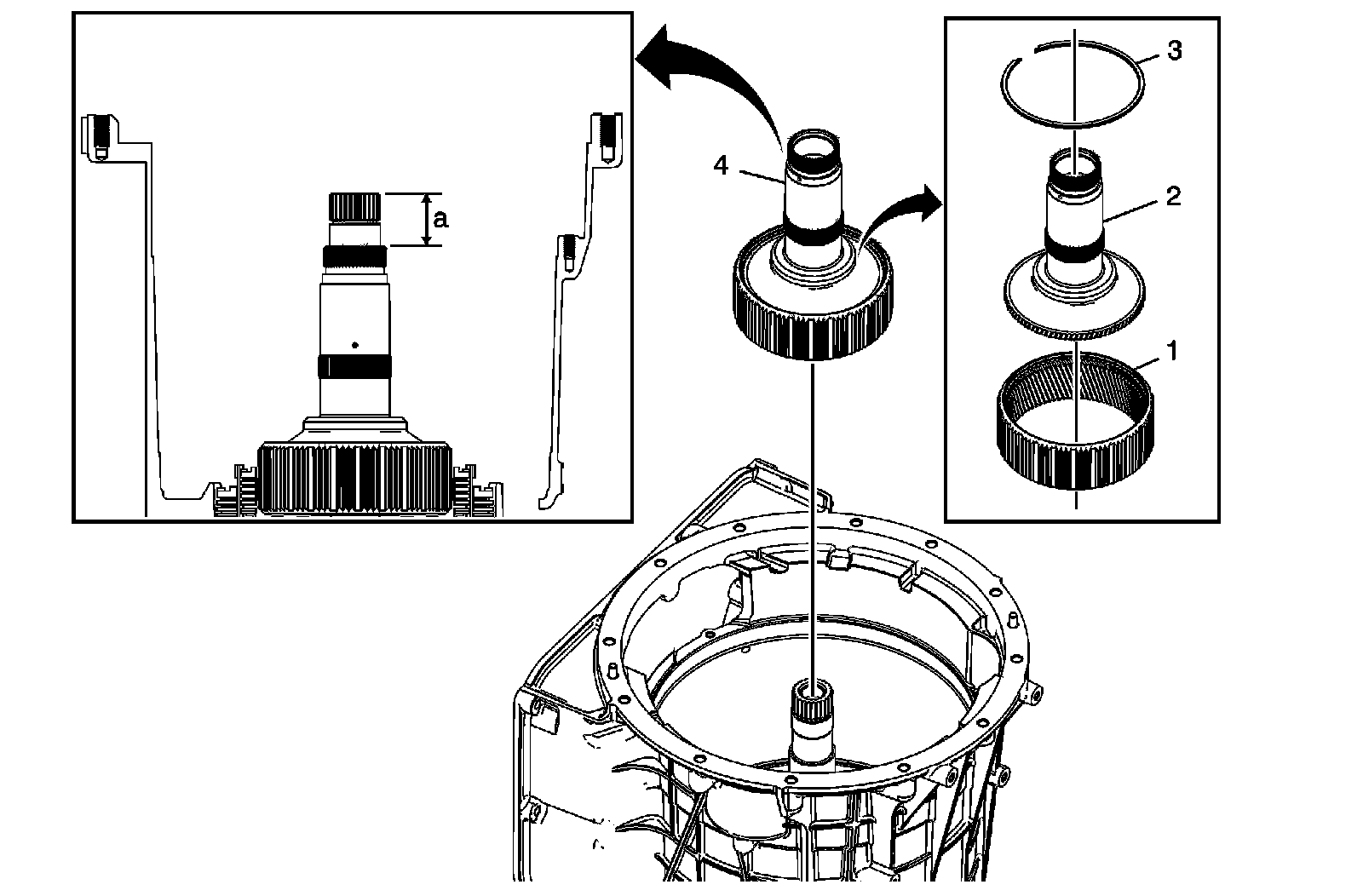 a
4
3
2
1