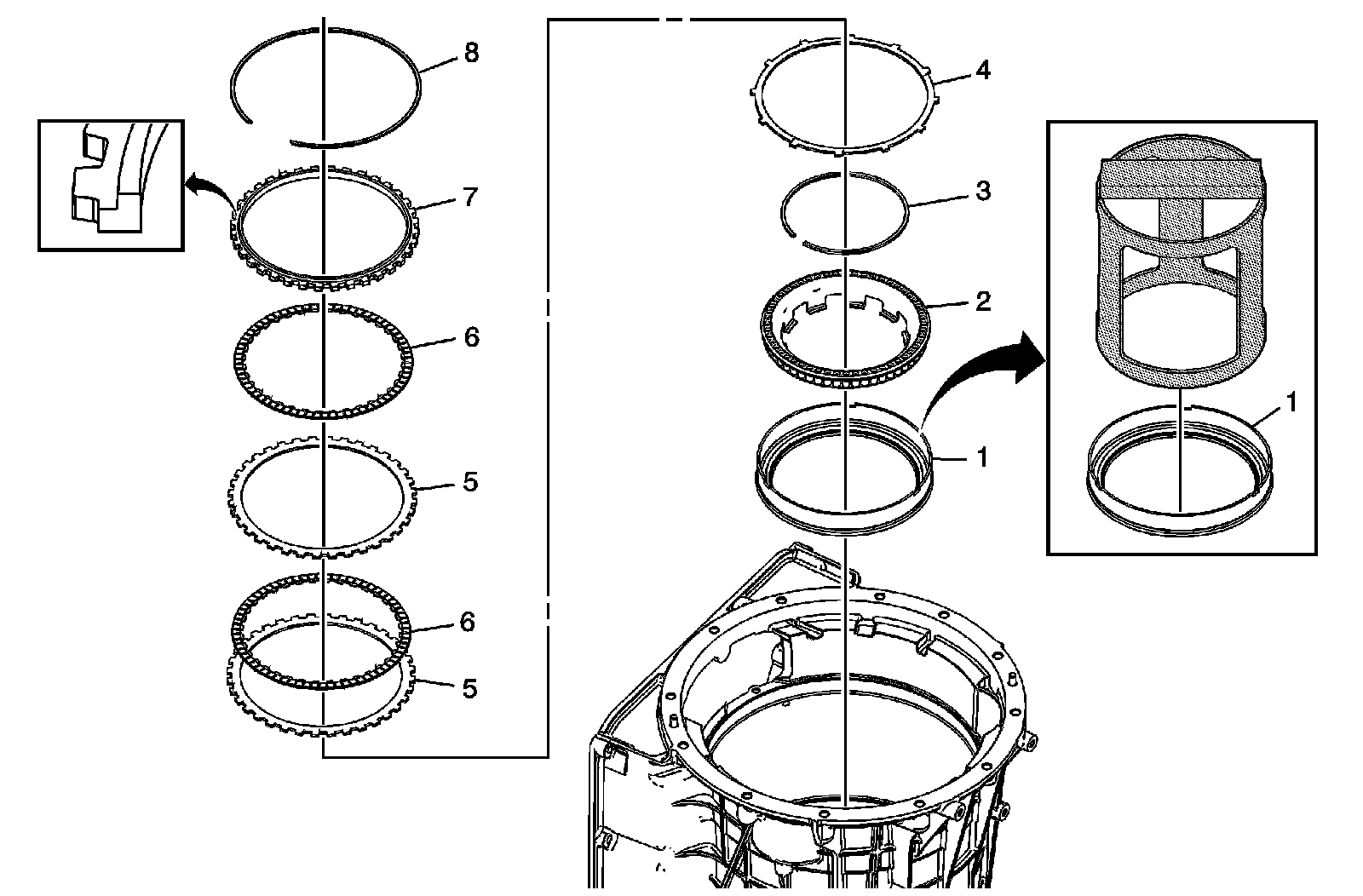 8
7
6
5
6
5
4
3
2
1
1