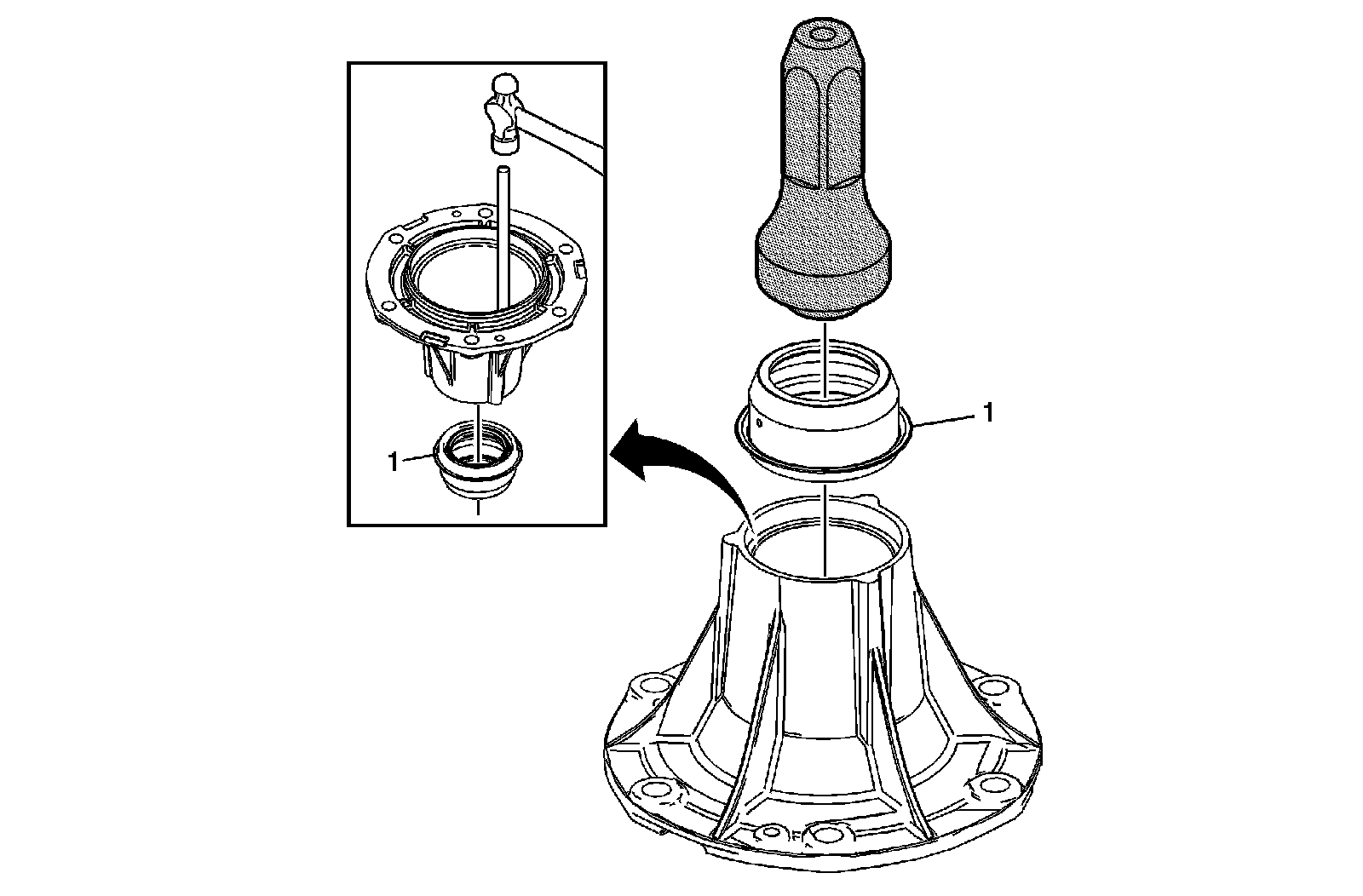 1

1