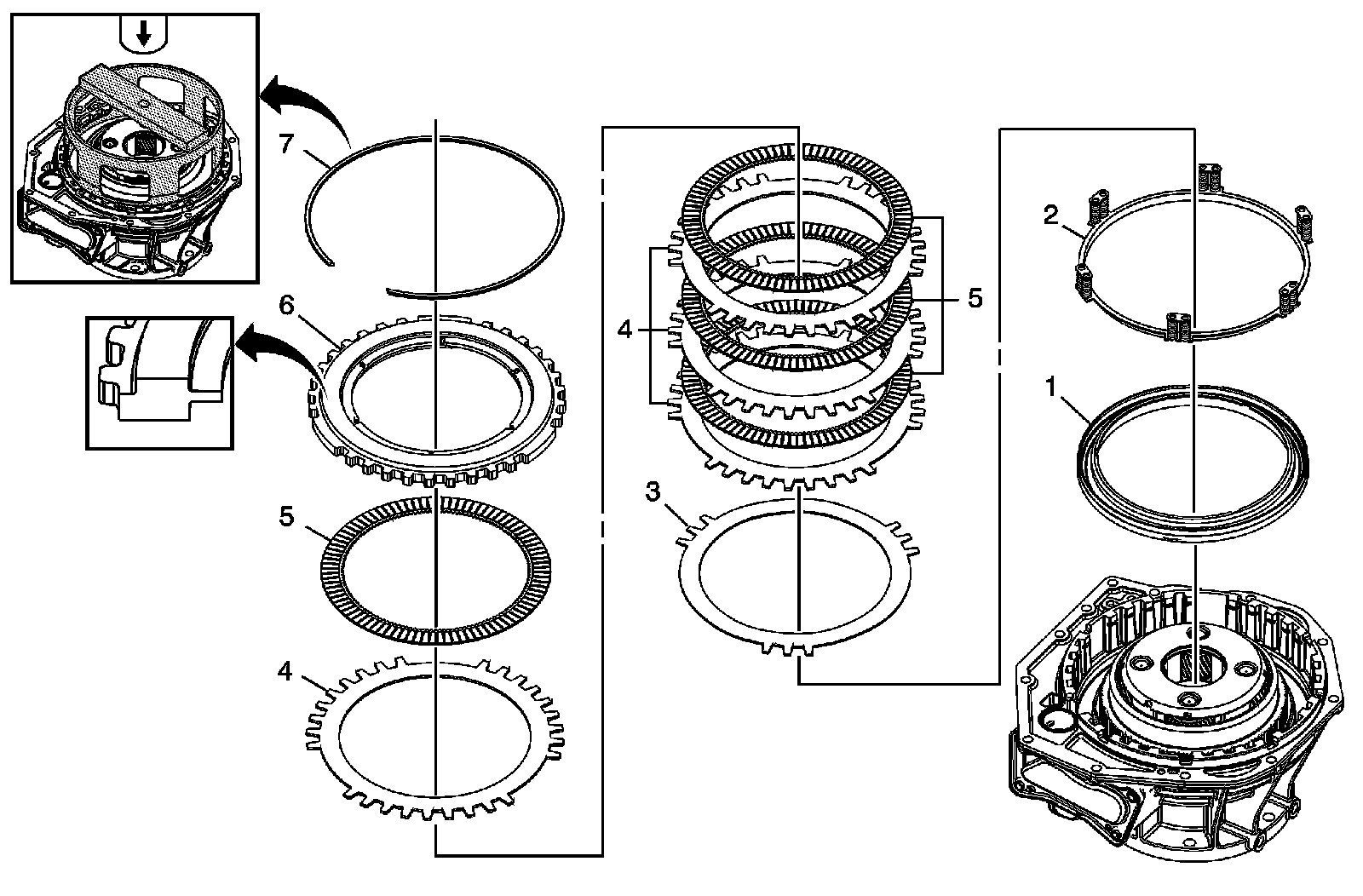 7
6
5
4
4
5
3
2
1