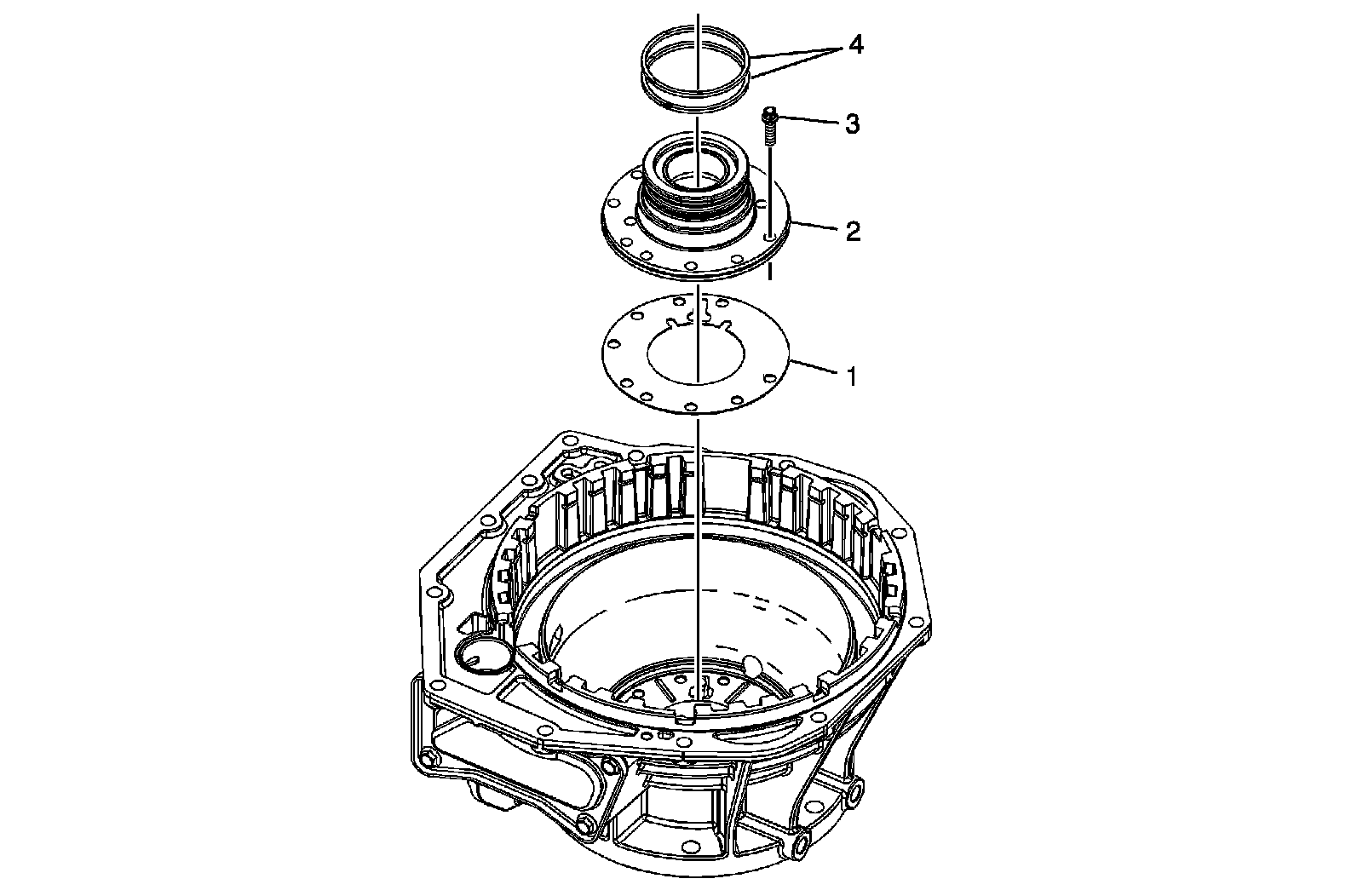 4
3
2
1