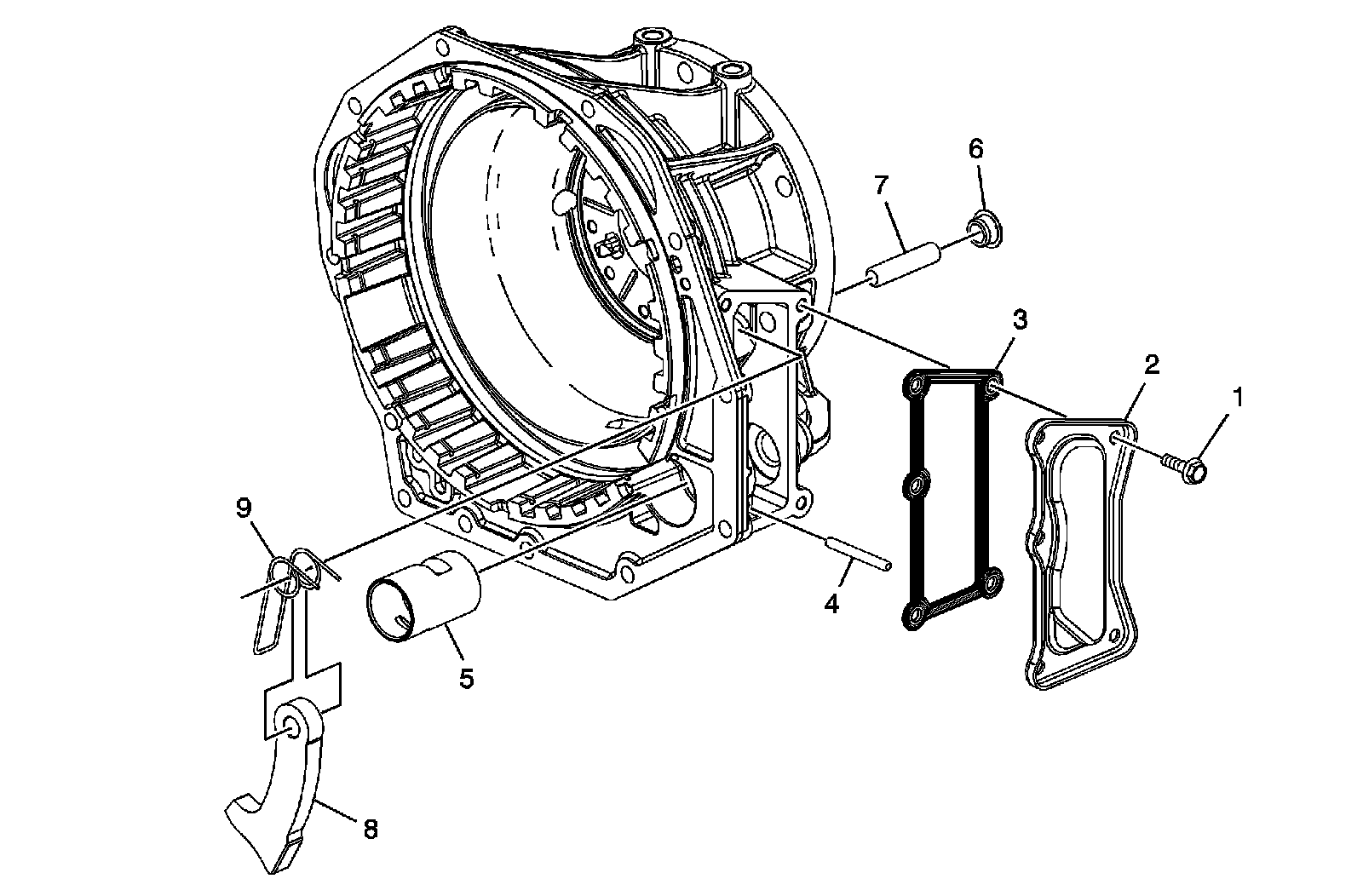 6
7
3
2
1
9
4
5
8