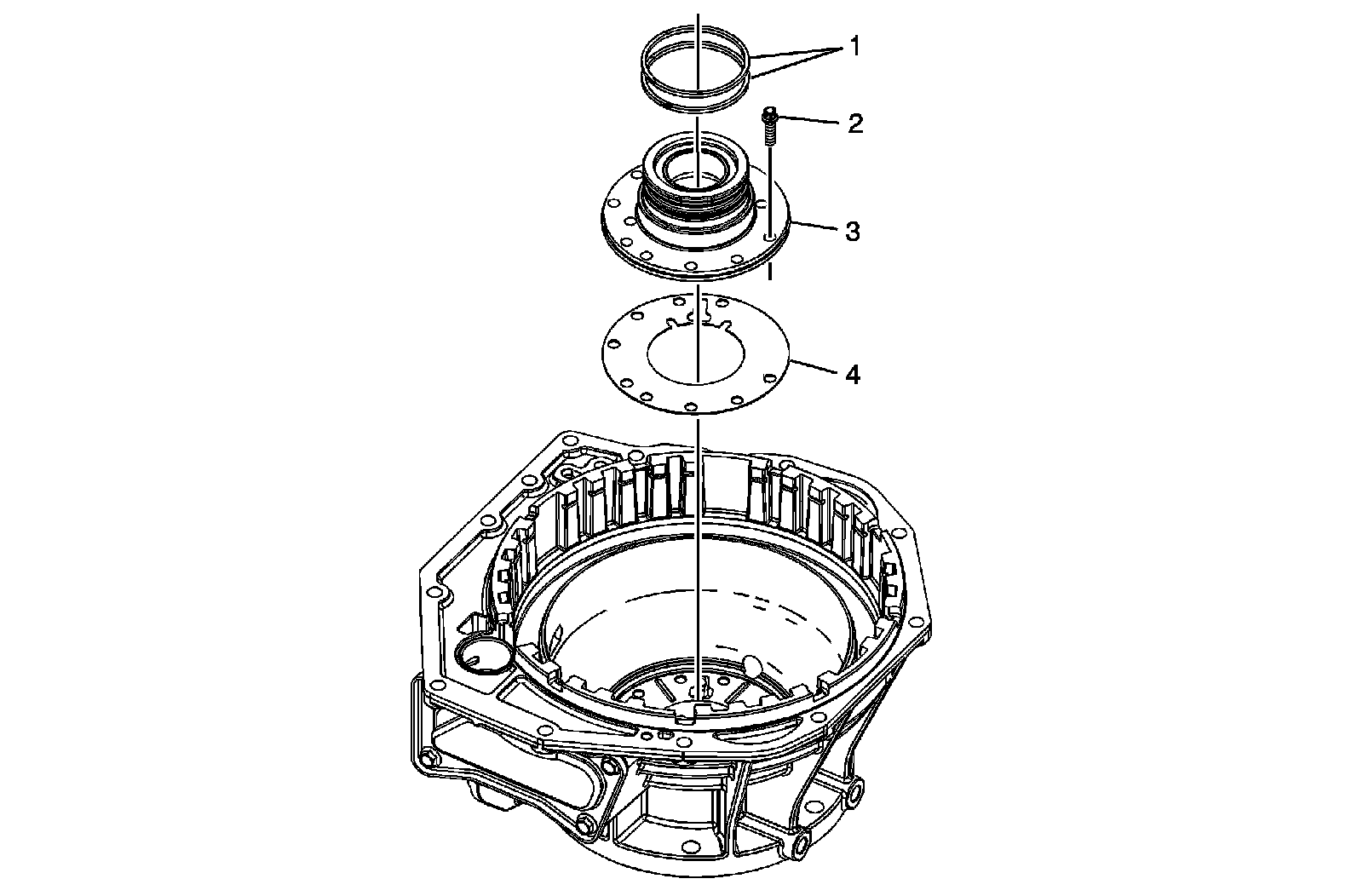 1
2
3
4