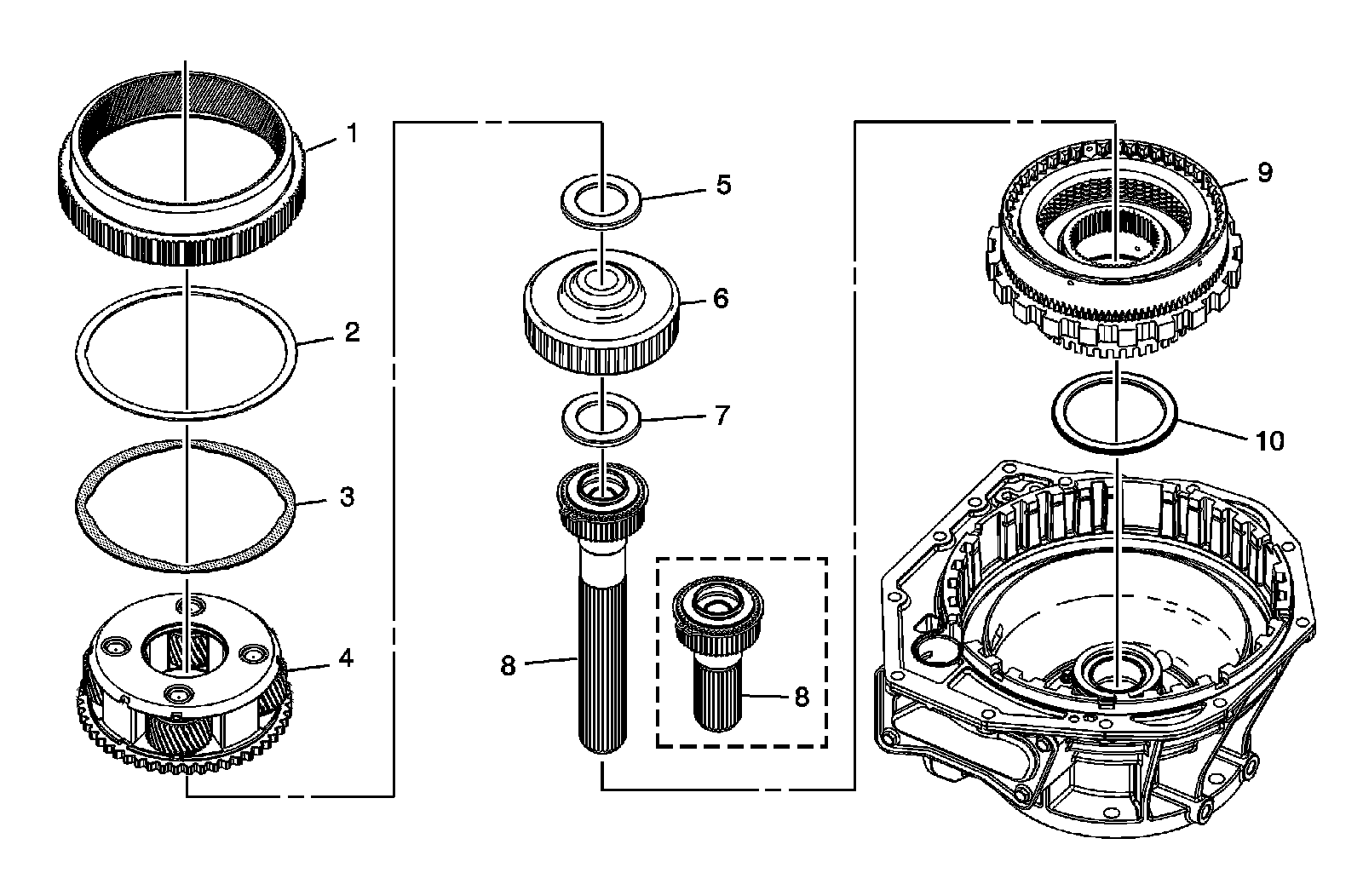 1
2
3
4
5
6
7
8
8
9
10