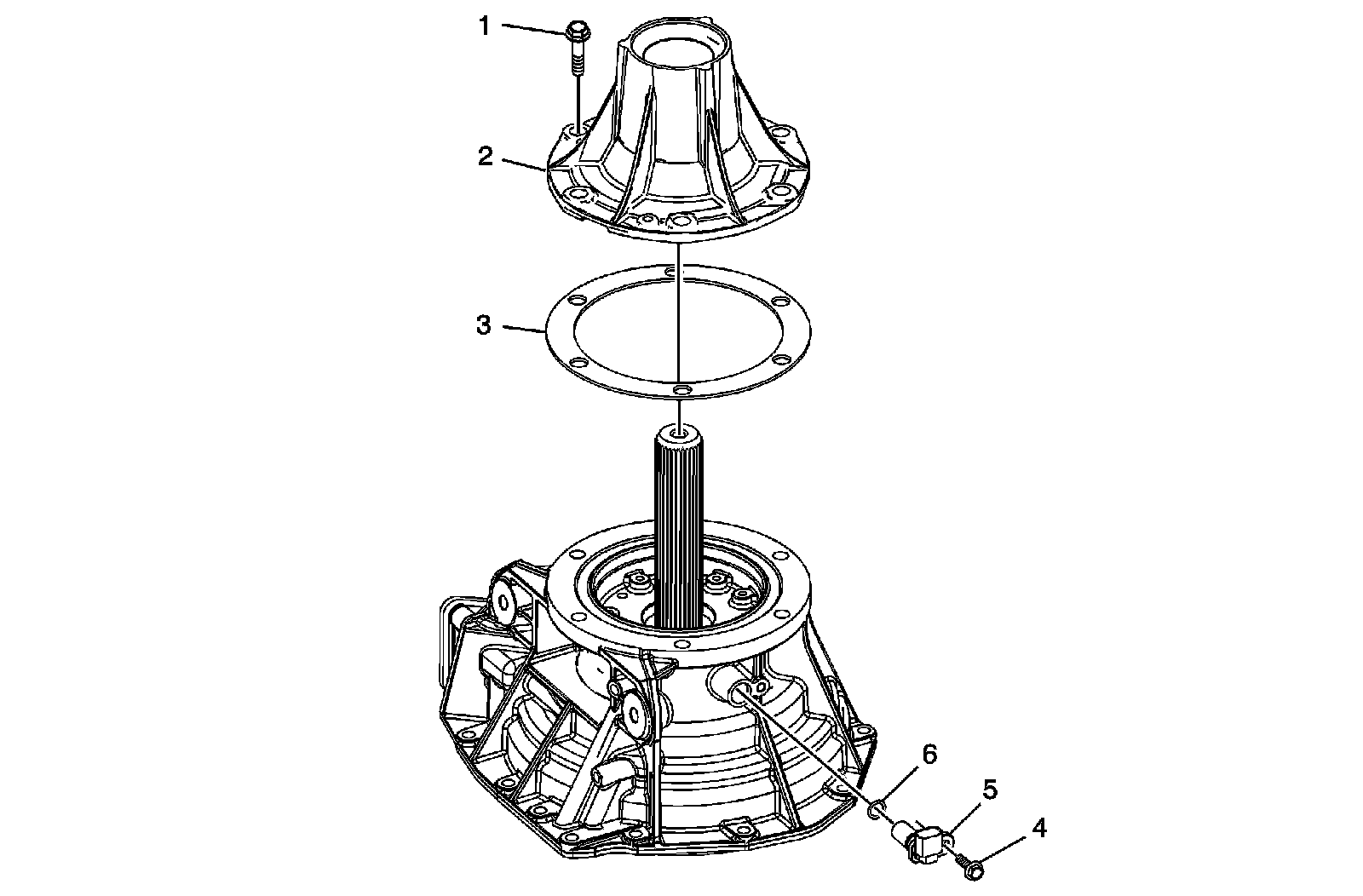 1
2
3
6
5
4