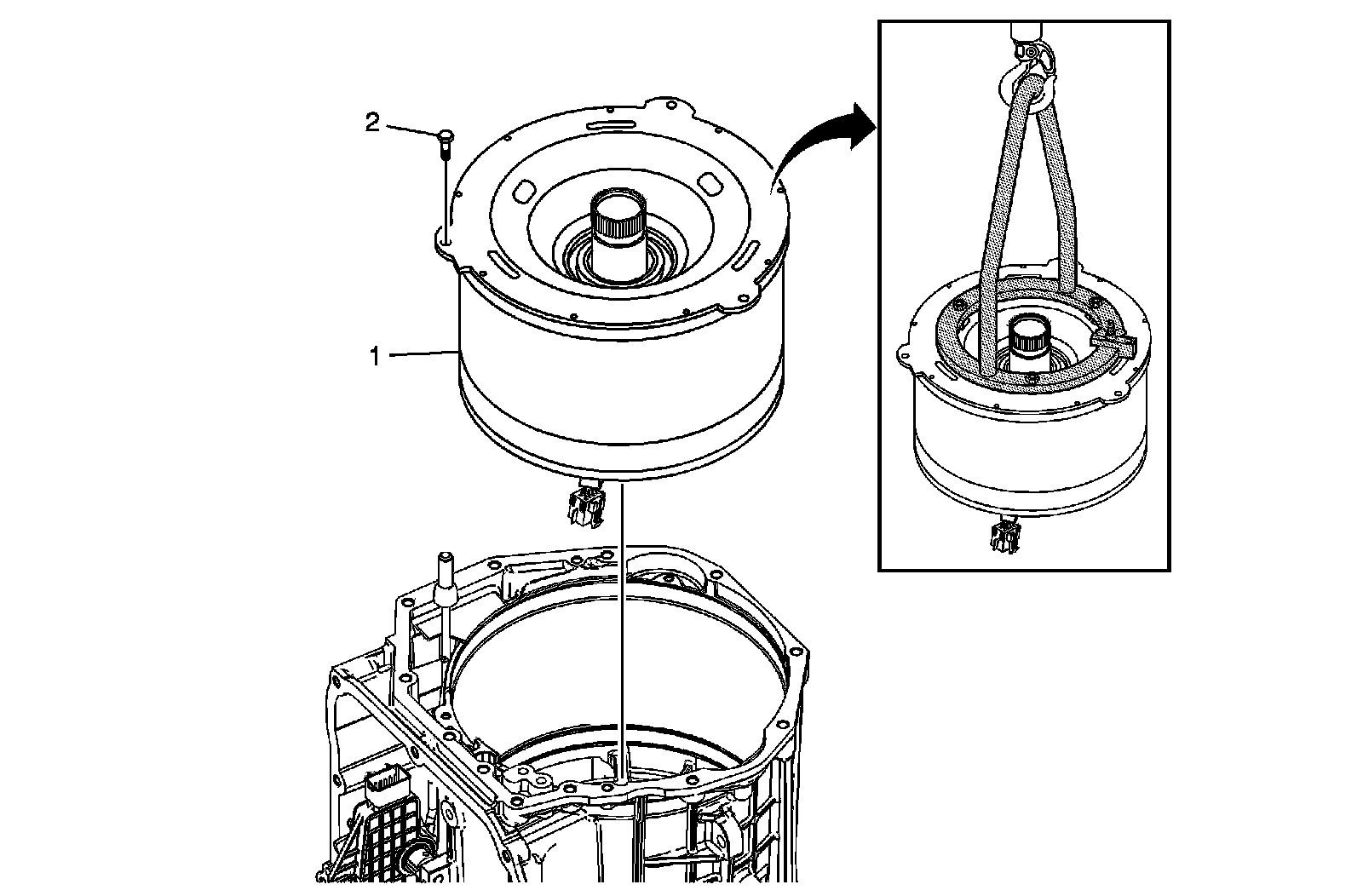 2

1