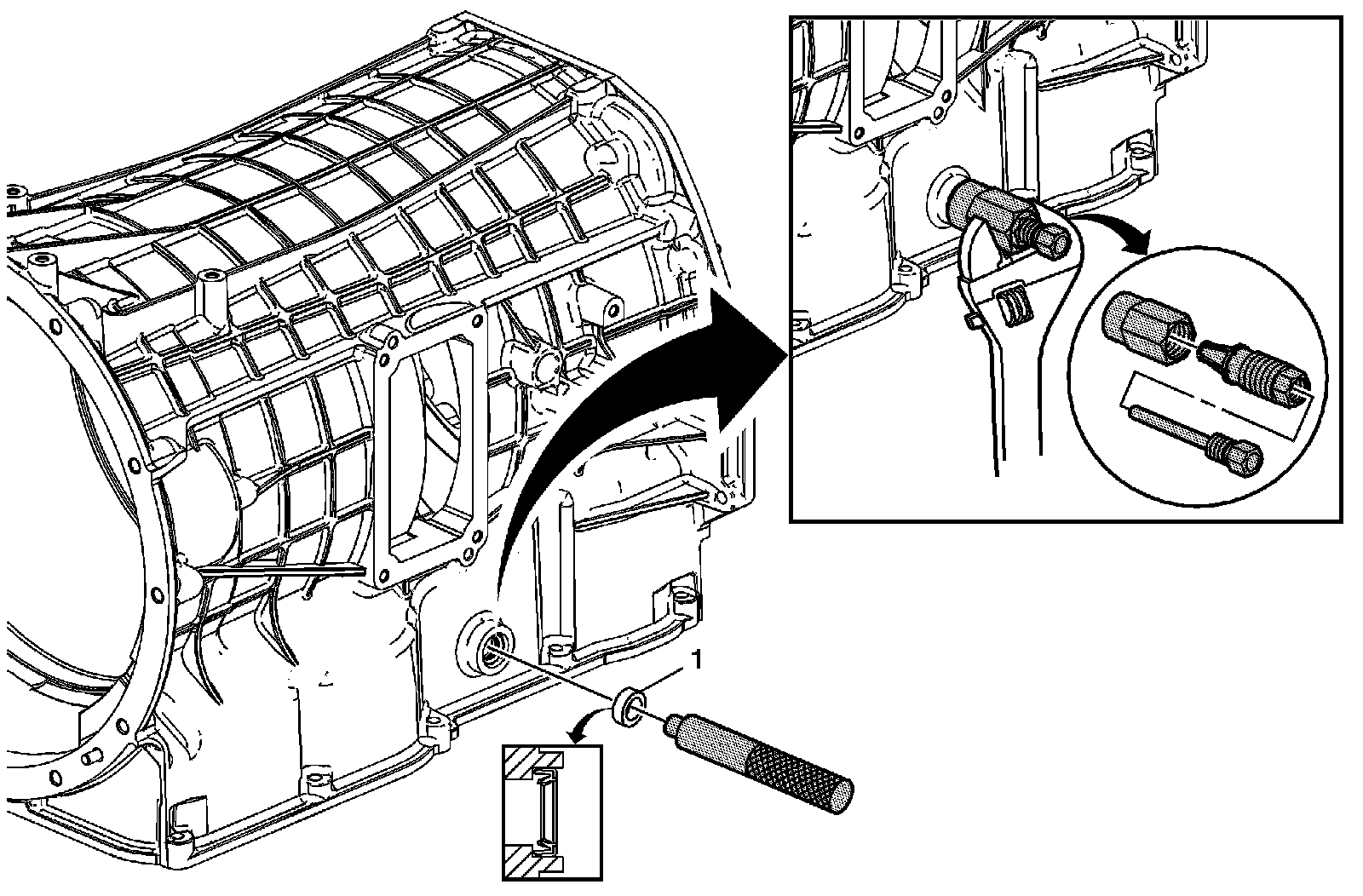 1