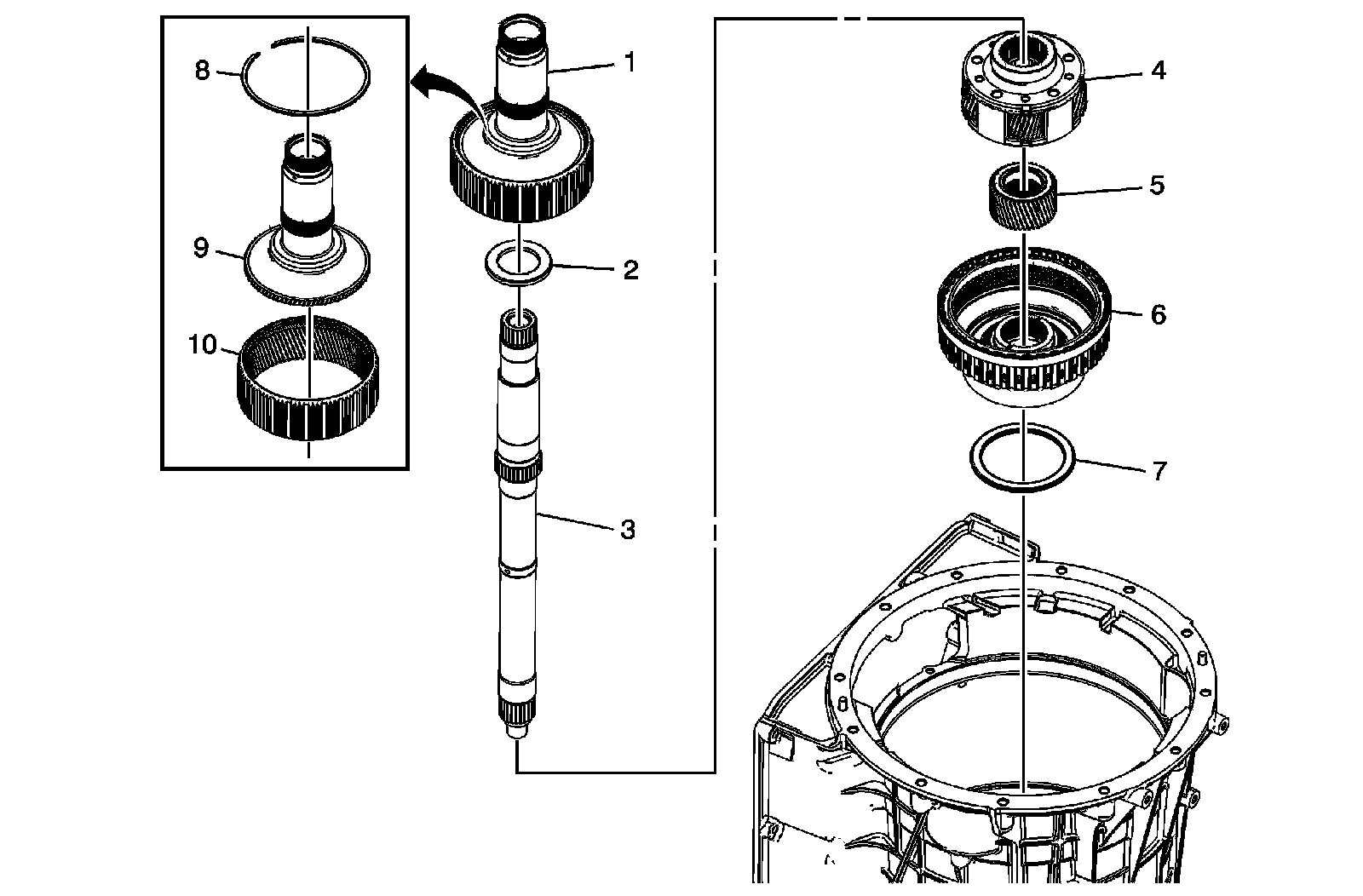 8
9
10
1
2
3
4
5
6
7