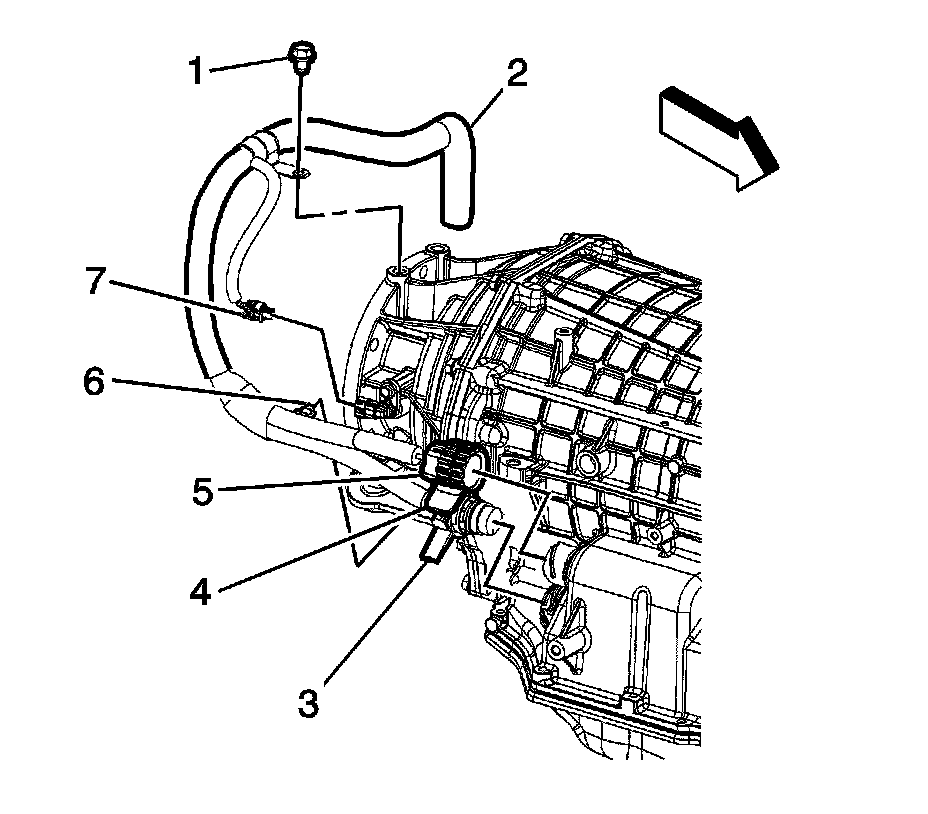 1
2
7
6
5
4
3