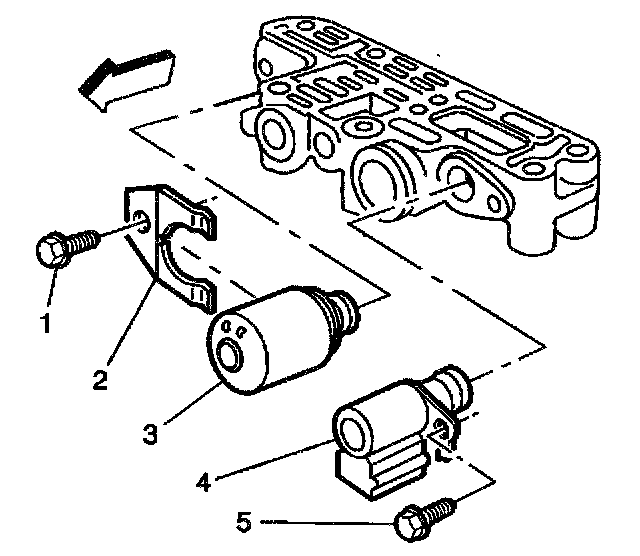 1
2
3
4
5