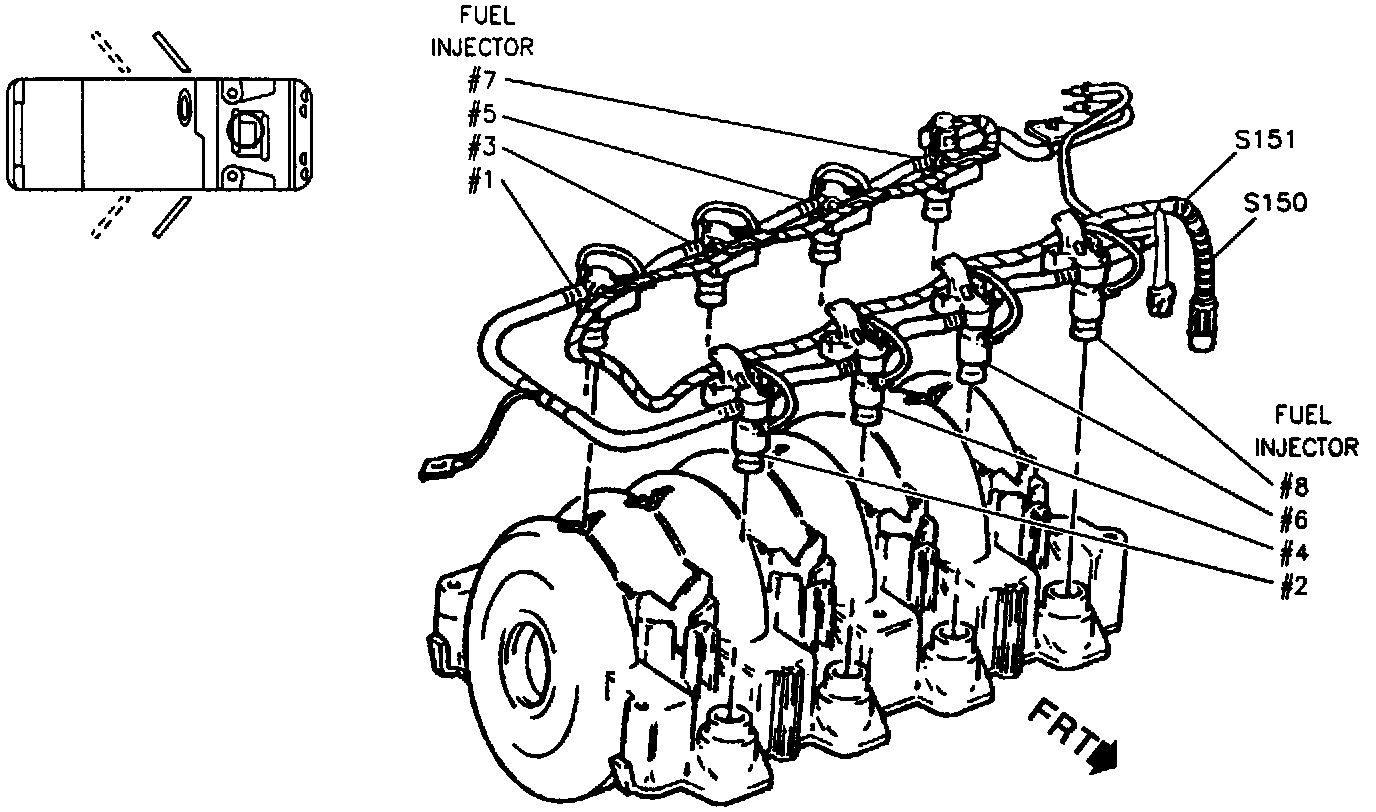 FUEL INJECTOR
#7
#5
#3
#1

S151
S150

FUEL INJECTOR
#8
#6
#4
#2

FRT