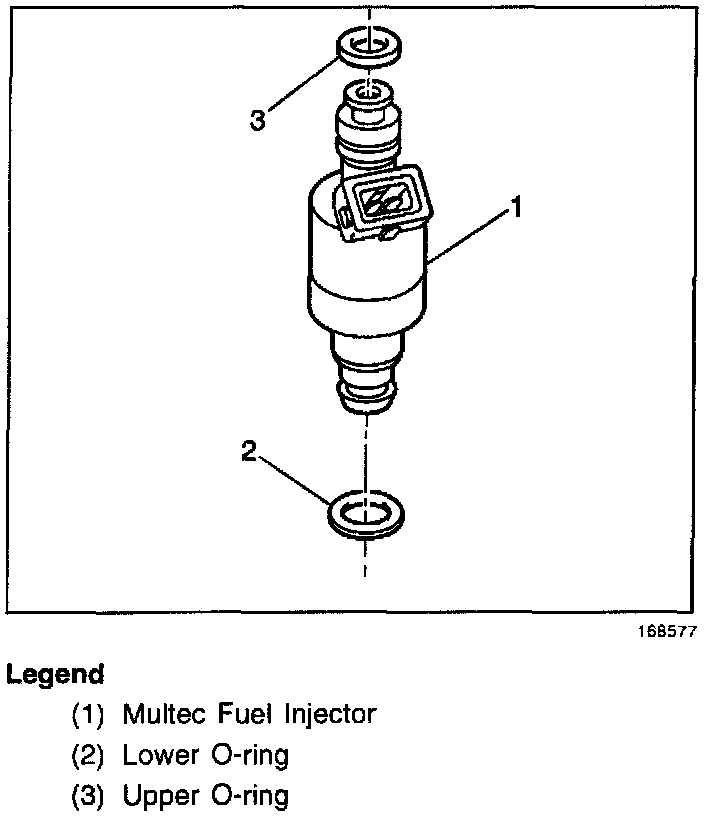 3

1

2

168577

Legend

(1) Multec Fuel Injector
(2) Lower O-ring
(3) Upper O-ring