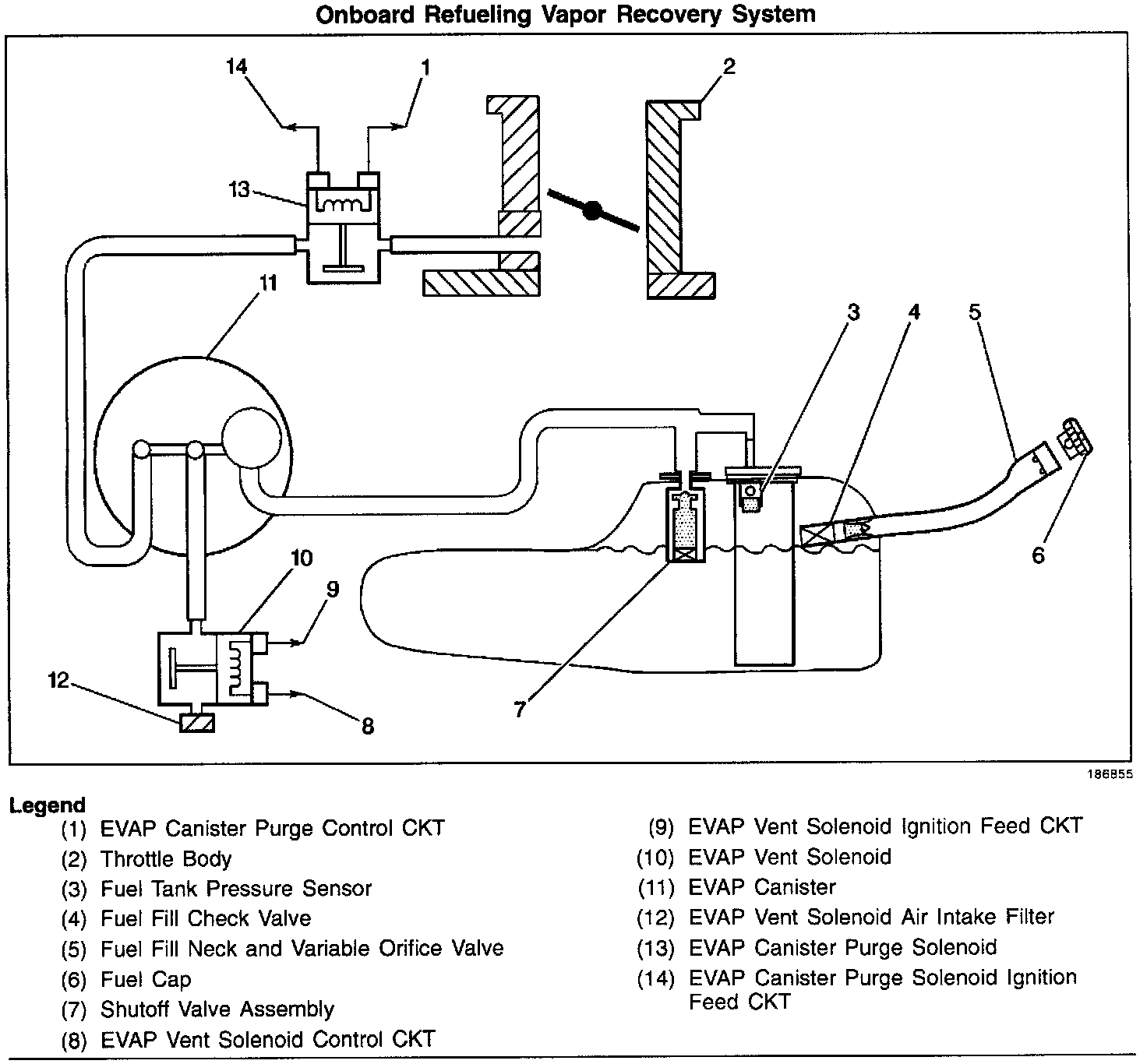 Onboard Refueling Vapor Recovery System

14
1
2
13
11
3
4
5
6
10
9
12
8
7

186855

Legend
(1) EVAP Canister Purge Control CKT
(2) Throttle Body
(3) Fuel Tank Pressure Sensor
(4) Fuel Fill Check Valve
(5) Fuel Fill Neck and Variable Orifice Valve
(6) Fuel Cap
(7) Shutoff Valve Assembly
(8) EVAP Vent Solenoid Control CKT

(9) EVAP Vent Solenoid Ignition Feed CKT
(10) EVAP Vent Solenoid
(11) EVAP Canister
(12) EVAP Vent Solenoid Air Intake Filter
(13) EVAP Canister Purge Solenoid
(14) EVAP Canister Purge Solenoid Ignition Feed CKT