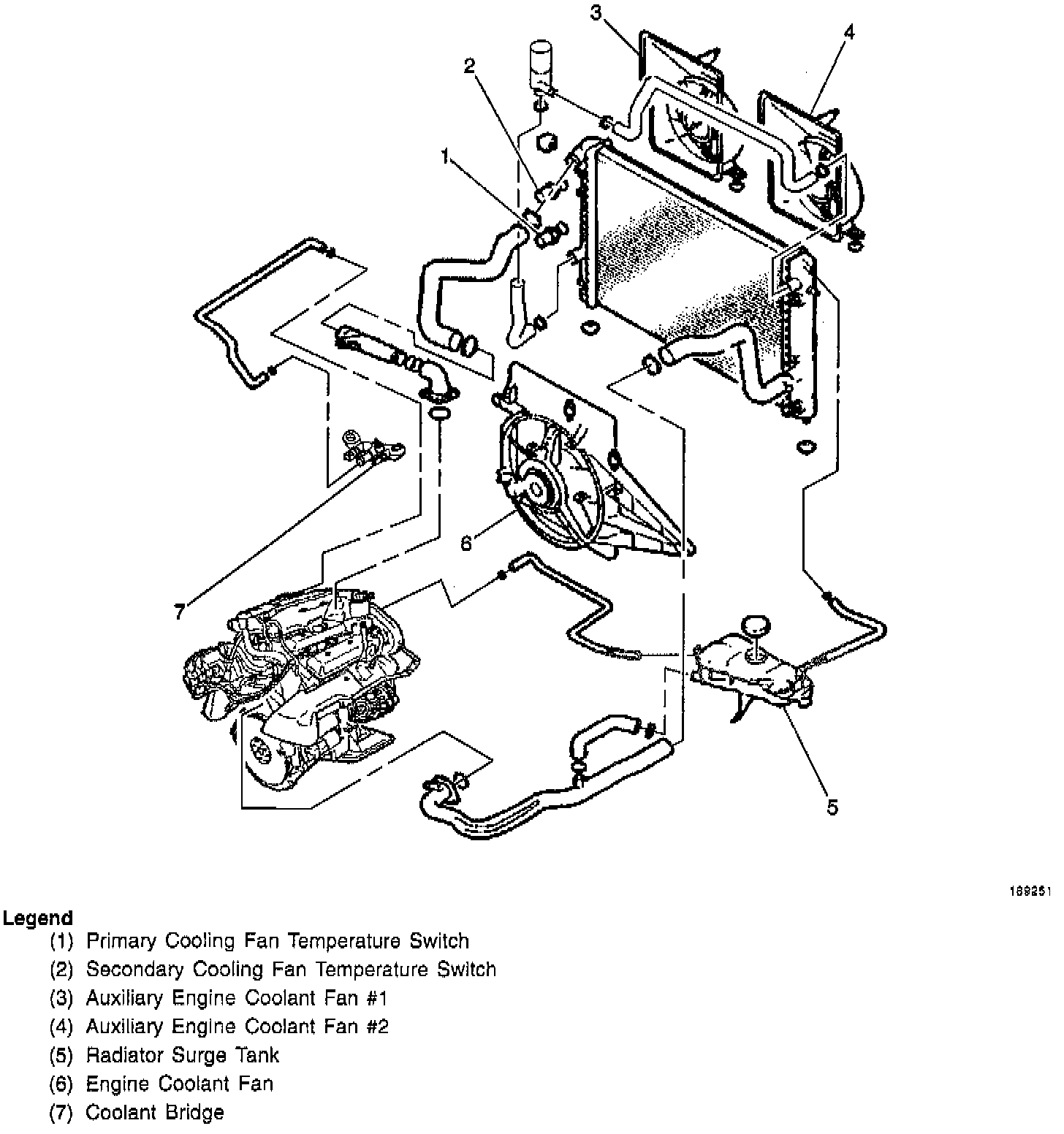 3
4
2
1
6
7
5

189251

Legend
(1) Primary Cooling Fan Temperature Switch
(2) Secondary Cooling Fan Temperature Switch
(3) Auxiliary Engine Coolant Fan #1
(4) Auxiliary Engine Coolant Fan #2
(5) Radiator Surge Tank
(6) Engine Coolant Fan
(7) Coolant Bridge