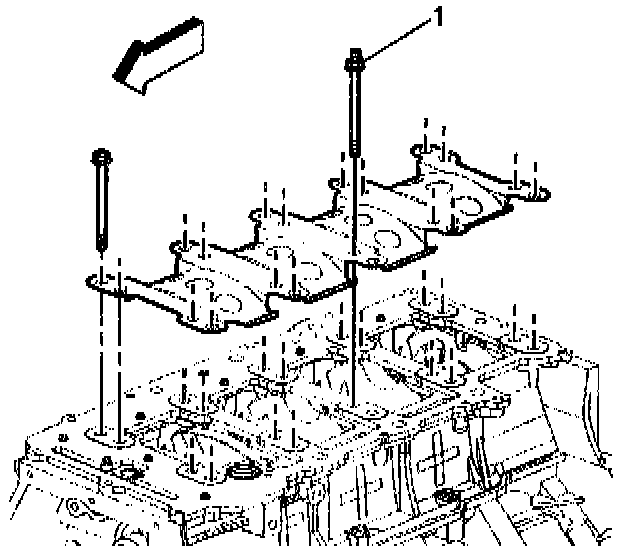 1