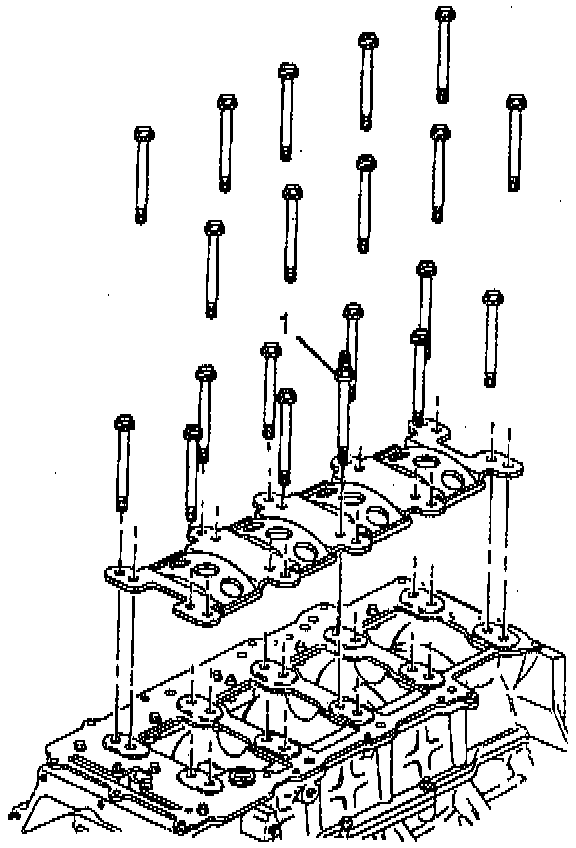 1