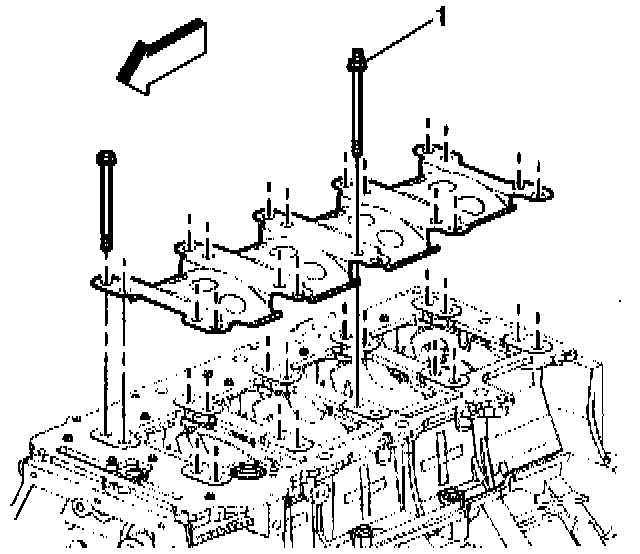 1