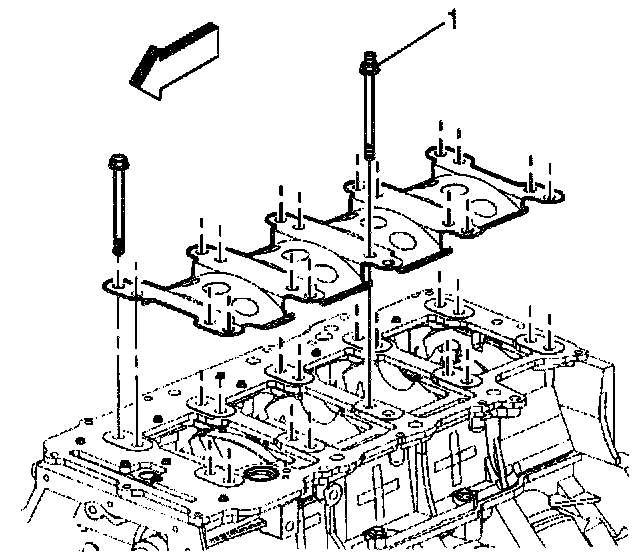 1