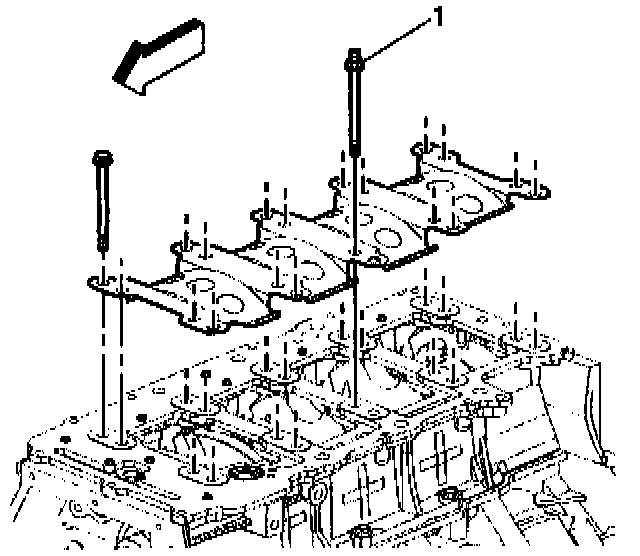 1