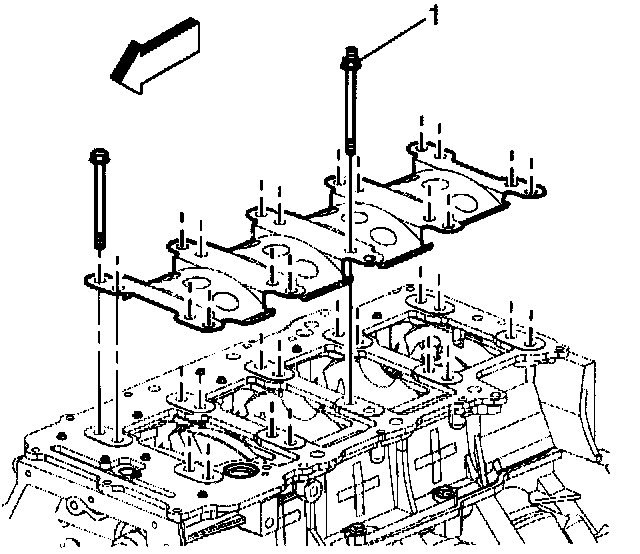 1