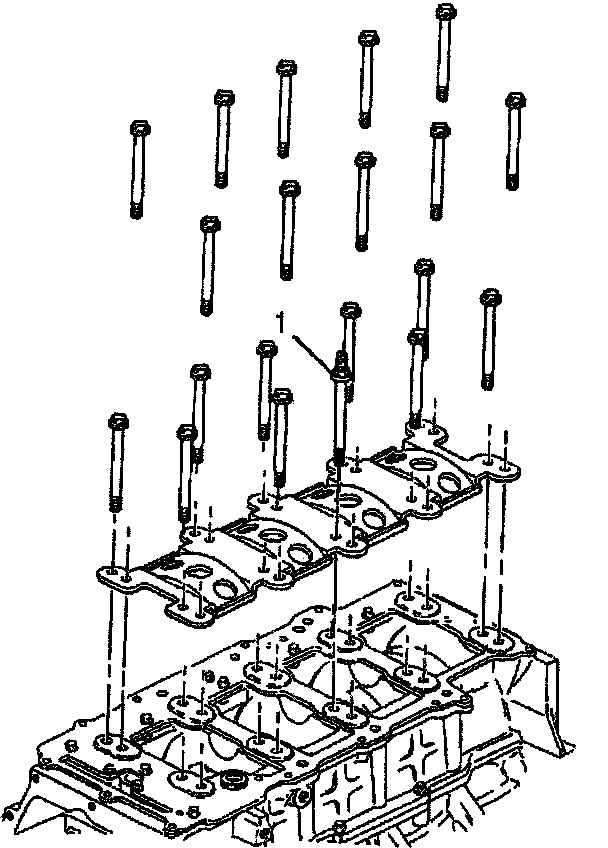 1