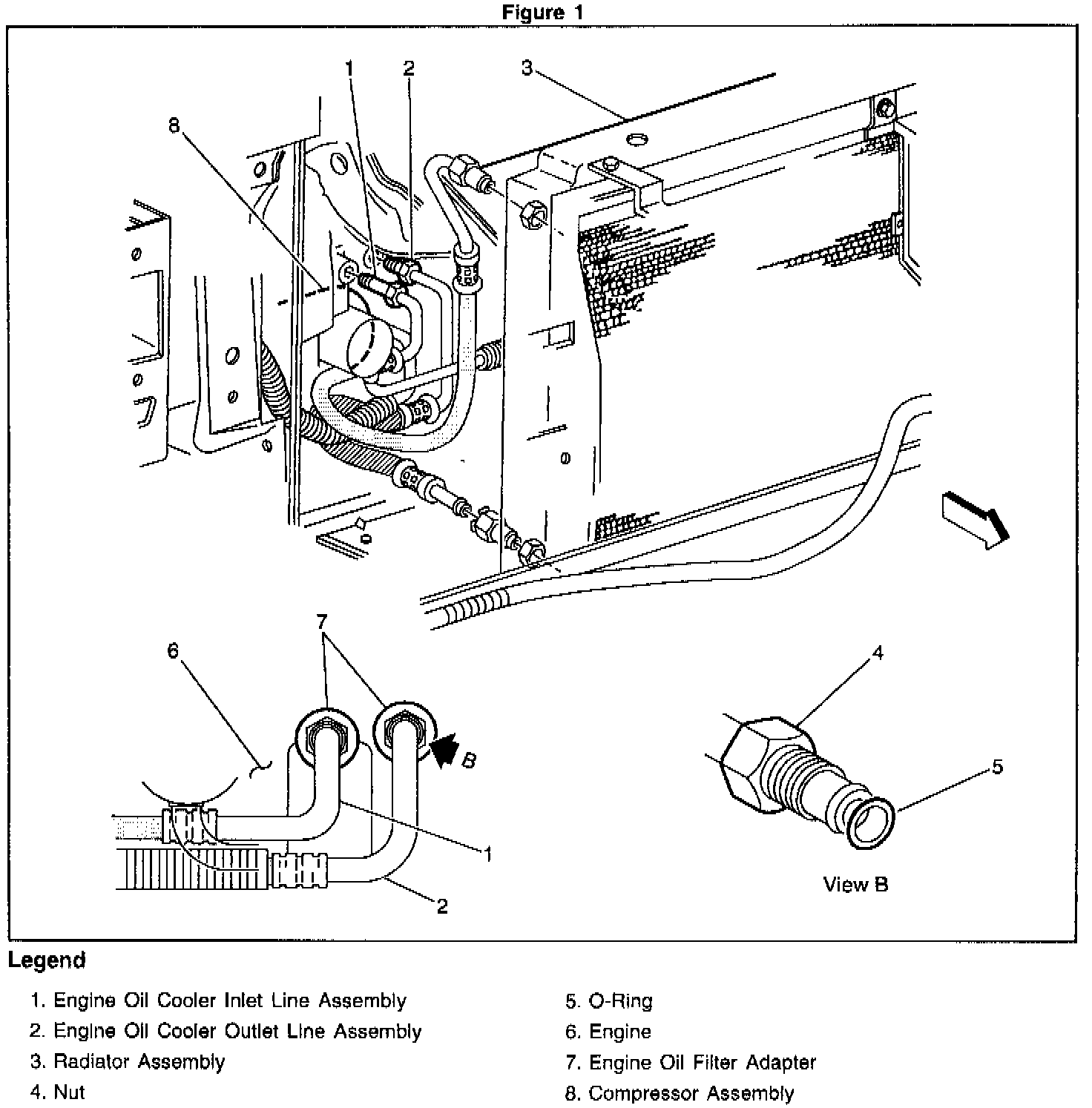 Figure 1

1
2
3
8
7
6
B
1
2
4
5
View B

Legend

1. Engine Oil Cooler Inlet Line Assembly
2. Engine Oil Cooler Outlet Line Assembly
3. Radiator Assembly
4. Nut

5. O-Ring
6. Engine
7. Engine Oil Filter Adapter
8. Compressor Assembly