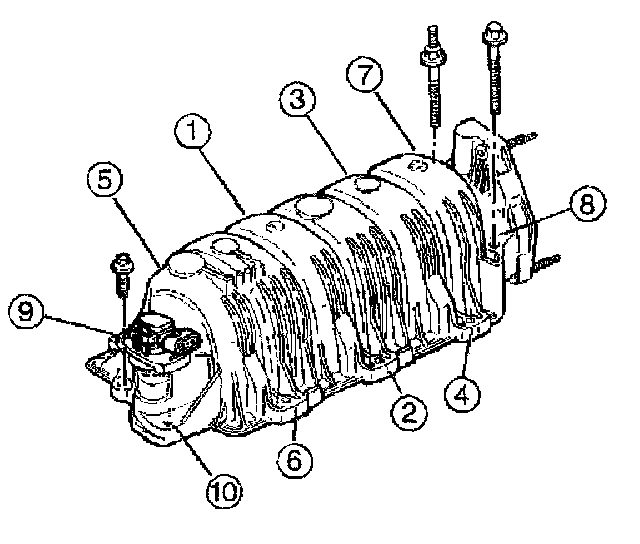 7
3
1
5
8
9
2
4
6
10