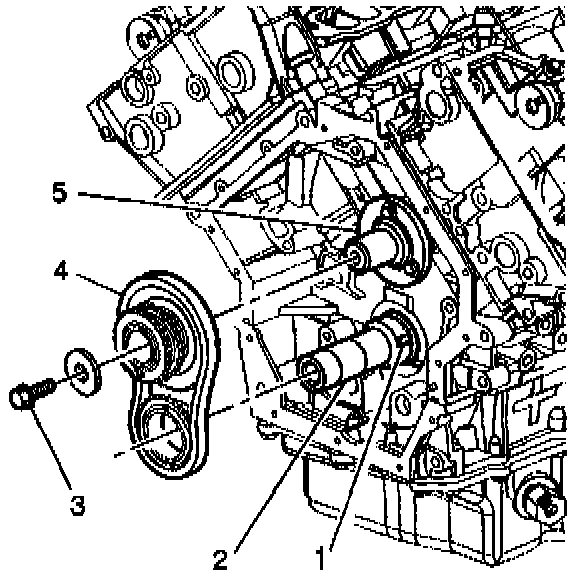 5
4
3
2
1