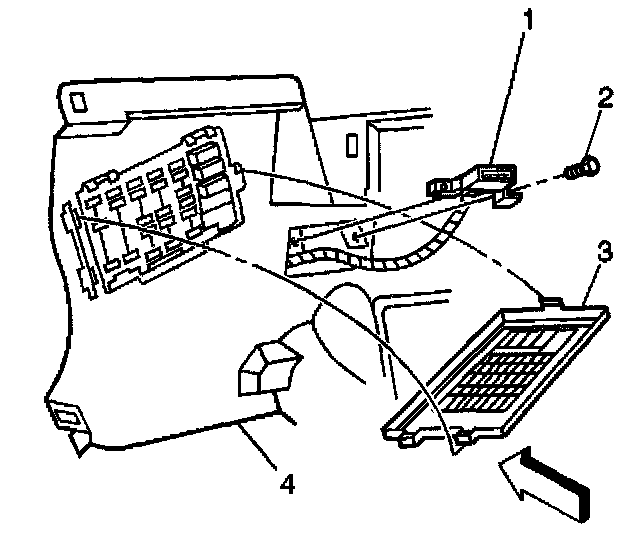 1
2
3
4