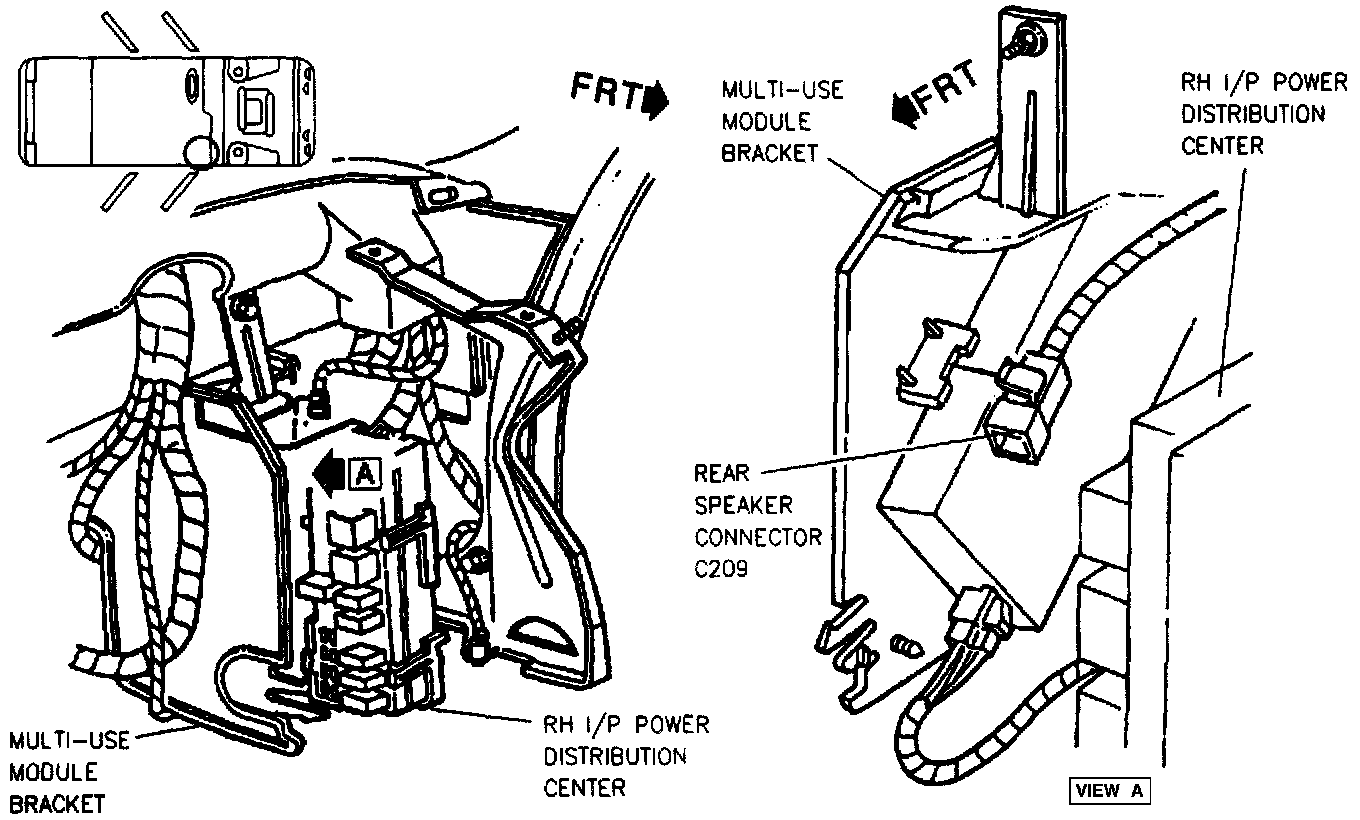 FRT

A

MULTI-USE MODULE BRACKET

RH I/P POWER DISTRIBUTION CENTER

FRT

MULTI-USE MODULE BRACKET

RH I/P POWER DISTRIBUTION CENTER

REAR SPEAKER CONNECTOR C209

VIEW A