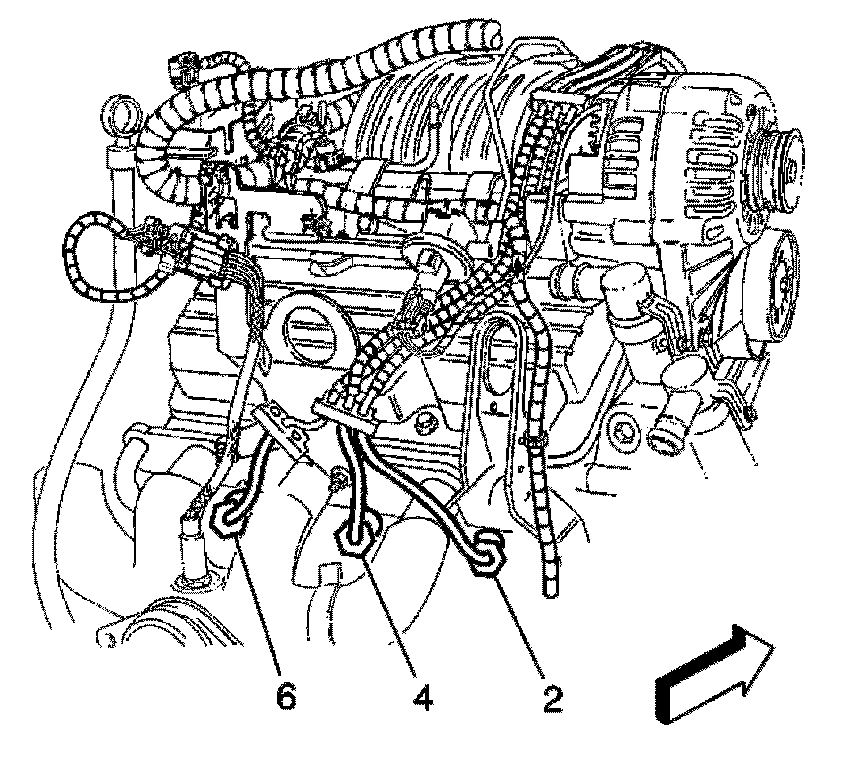 6
4
2