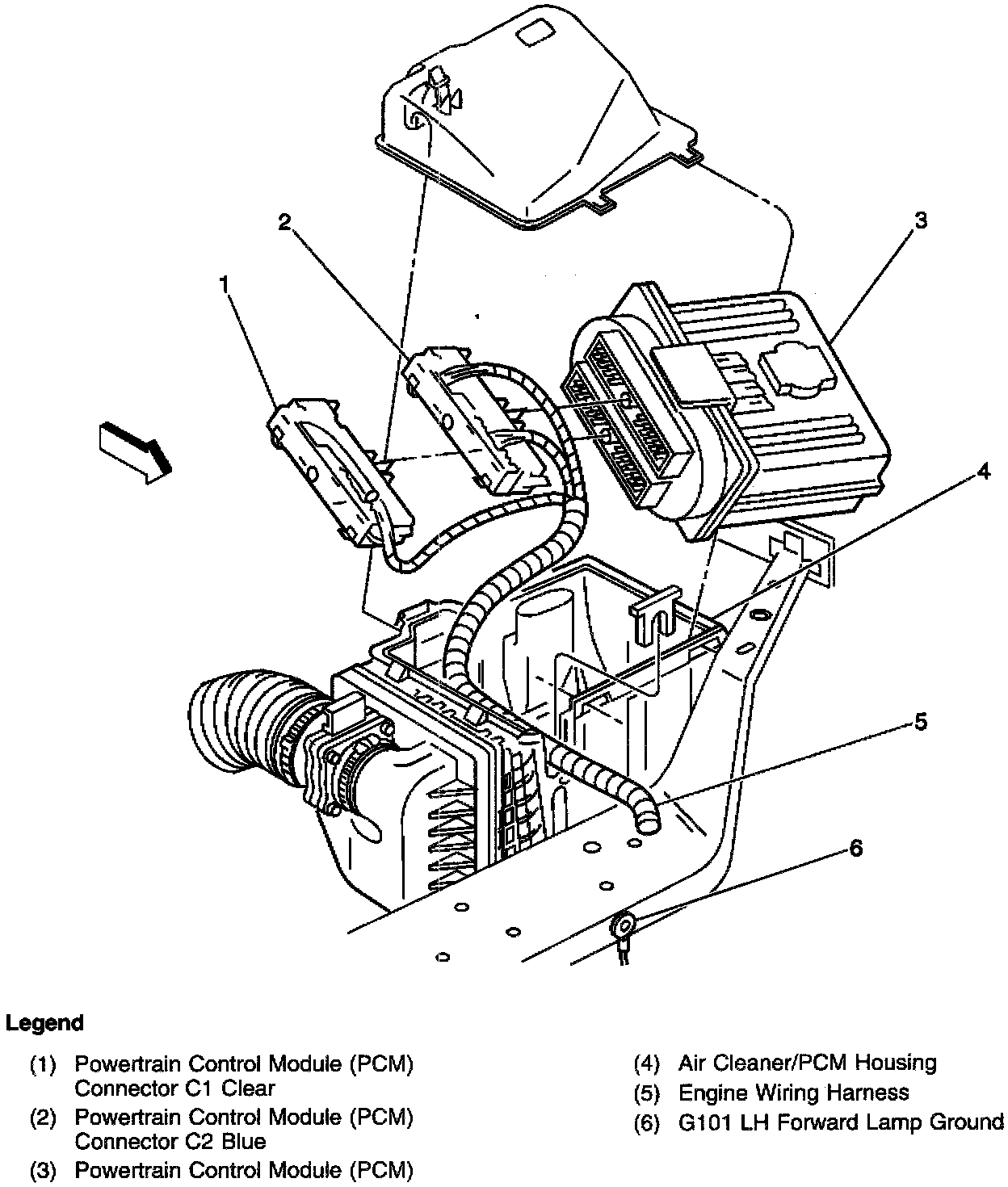 2

3

1

4

5

6

Legend

(1) Powertrain Control Module (PCM) Connector C1 Clear

(2) Powertrain Control Module (PCM) Connector C2 Blue

(3) Powertrain Control Module (PCM)

(4) Air Cleaner/PCM Housing

(5) Engine Wiring Harness

(6) G101 LH Forward Lamp Ground