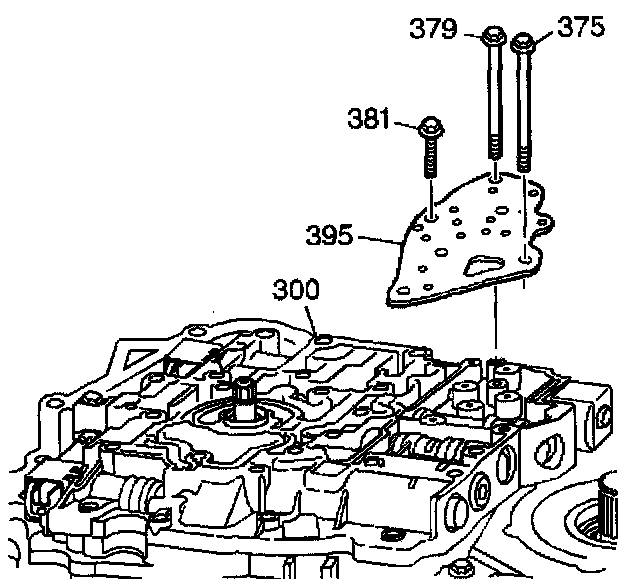 379
375
381
395
300