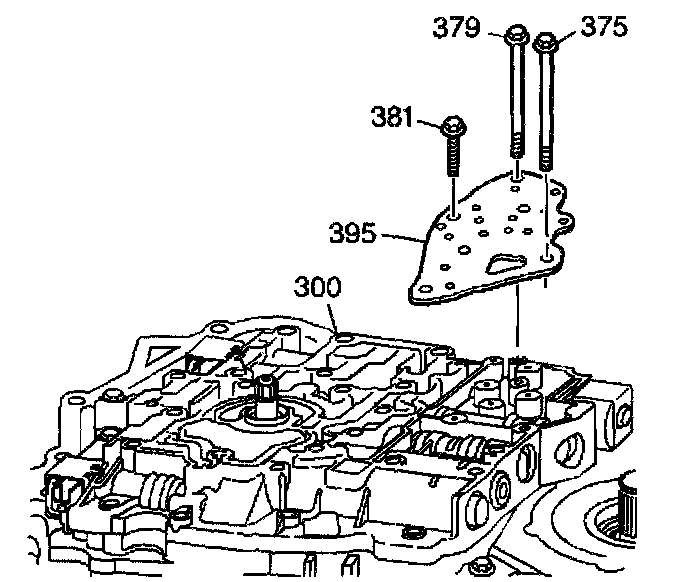 379
375
381
395
300